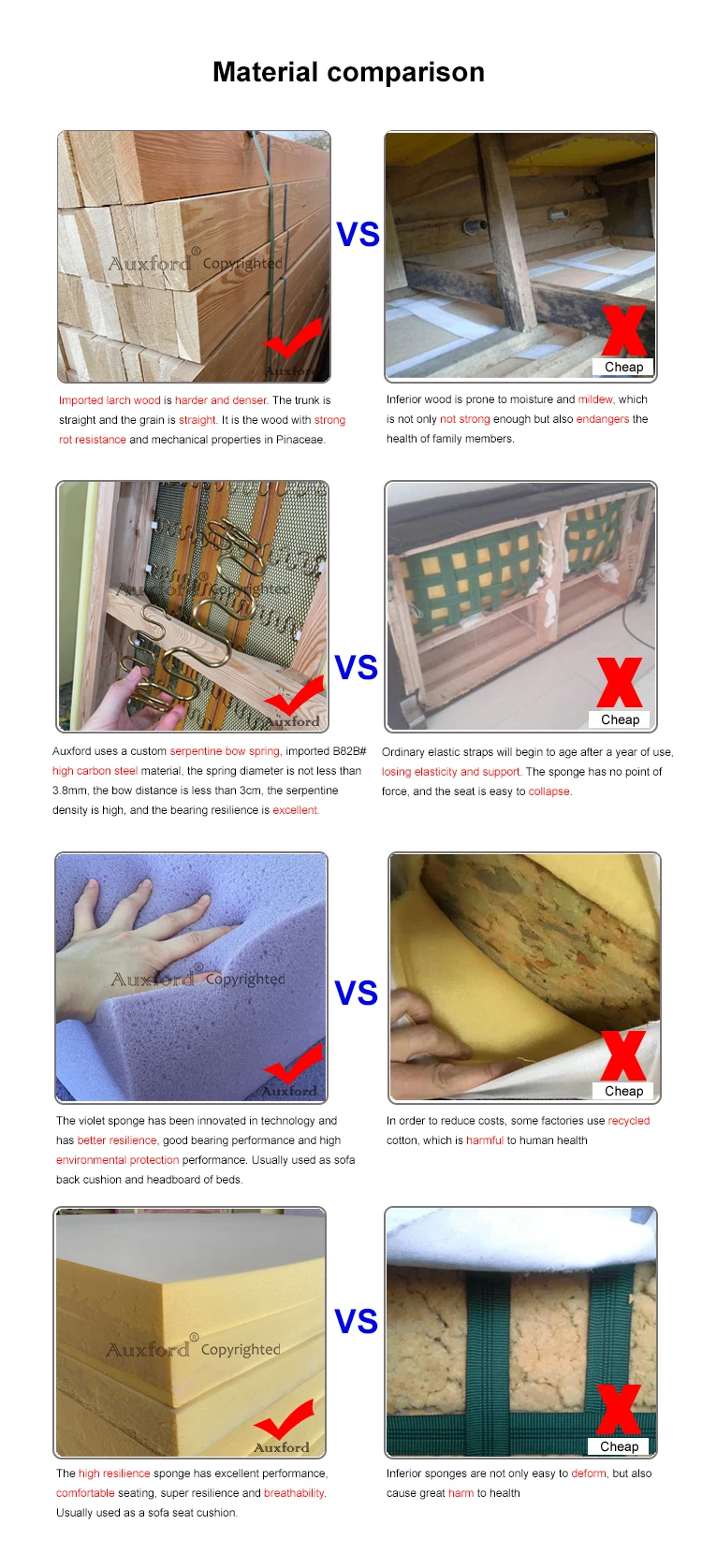 Material comparison

Auxford® Copyrighted
Auxford

VS

Cheap

Imported larch wood is harder and denser. The trunk is straight and the grain is straight. It is the wood with strong rot resistance and mechanical properties in Pinaceae.

Inferior wood is prone to moisture and mildew, which is not only not strong enough but also endangers the health of family members.

Auxford® Copyrighted
Auxford

VS

Cheap

Auxford uses a custom serpentine bow spring, imported B82B# high carbon steel material, the spring diameter is not less than 3.8mm, the bow distance is less than 3cm, the serpentine density is high, and the bearing resilience is excellent.

Ordinary elastic straps will begin to age after a year of use, losing elasticity and support. The sponge has no point of force, and the seat is easy to collapse.

Auxford® Copyrighted
Auxford

VS

Cheap

The violet sponge has been innovated in technology and has better resilience, good bearing performance and high environmental protection performance. Usually used as sofa back cushion and headboard of beds.

In order to reduce costs, some factories use recycled cotton, which is harmful to human health

Auxford® Copyrighted
Auxford

VS

Cheap

The high resilience sponge has excellent performance, comfortable seating, super resilience and breathability. Usually used as a sofa seat cushion.

Inferior sponges are not only easy to deform, but also cause great harm to health