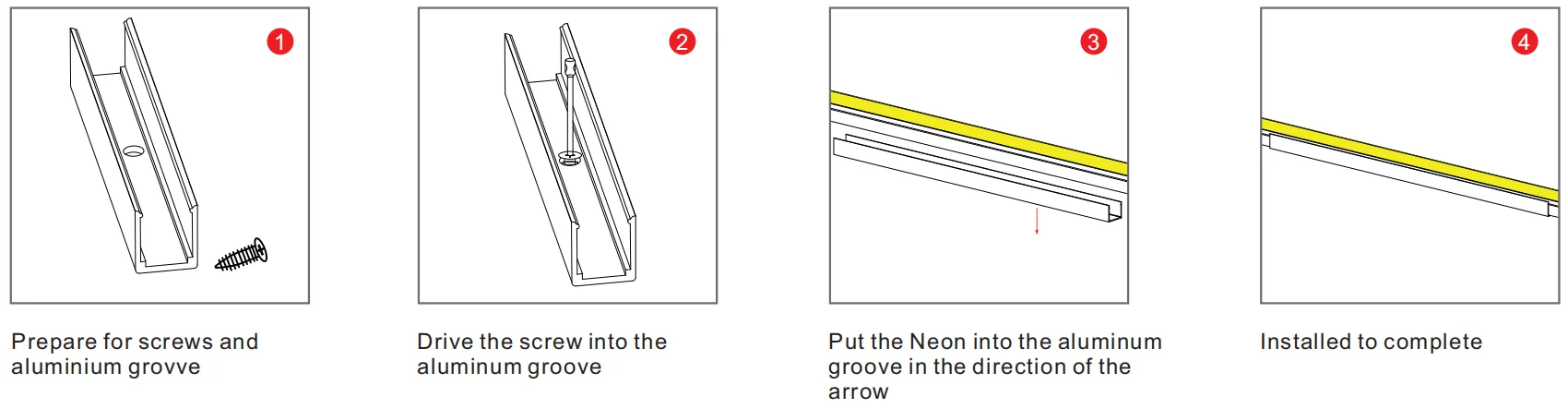 1

Prepare for screws and aluminium grovve

2

Drive the screw into the aluminum groove

3

Put the Neon into the aluminum groove in the direction of the arrow

4

Installed to complete