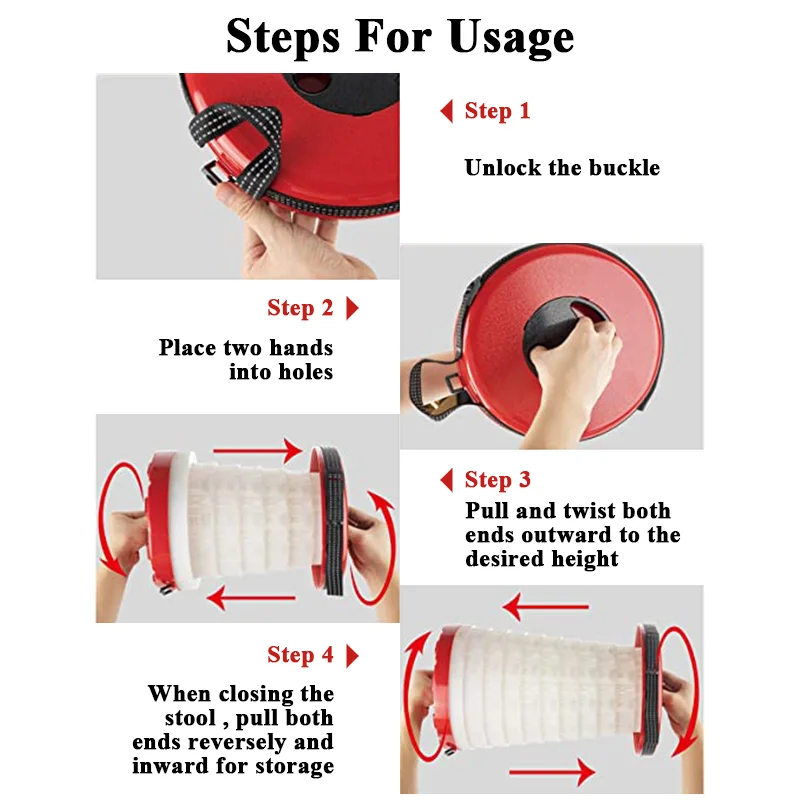 Steps For Usage

Step 1

Unlock the buckle

Step 2

Place two hands into holes

Step 3

Pull and twist both ends outward to the desired height

Step 4

When closing the stool , pull both ends reversely and inward for storage