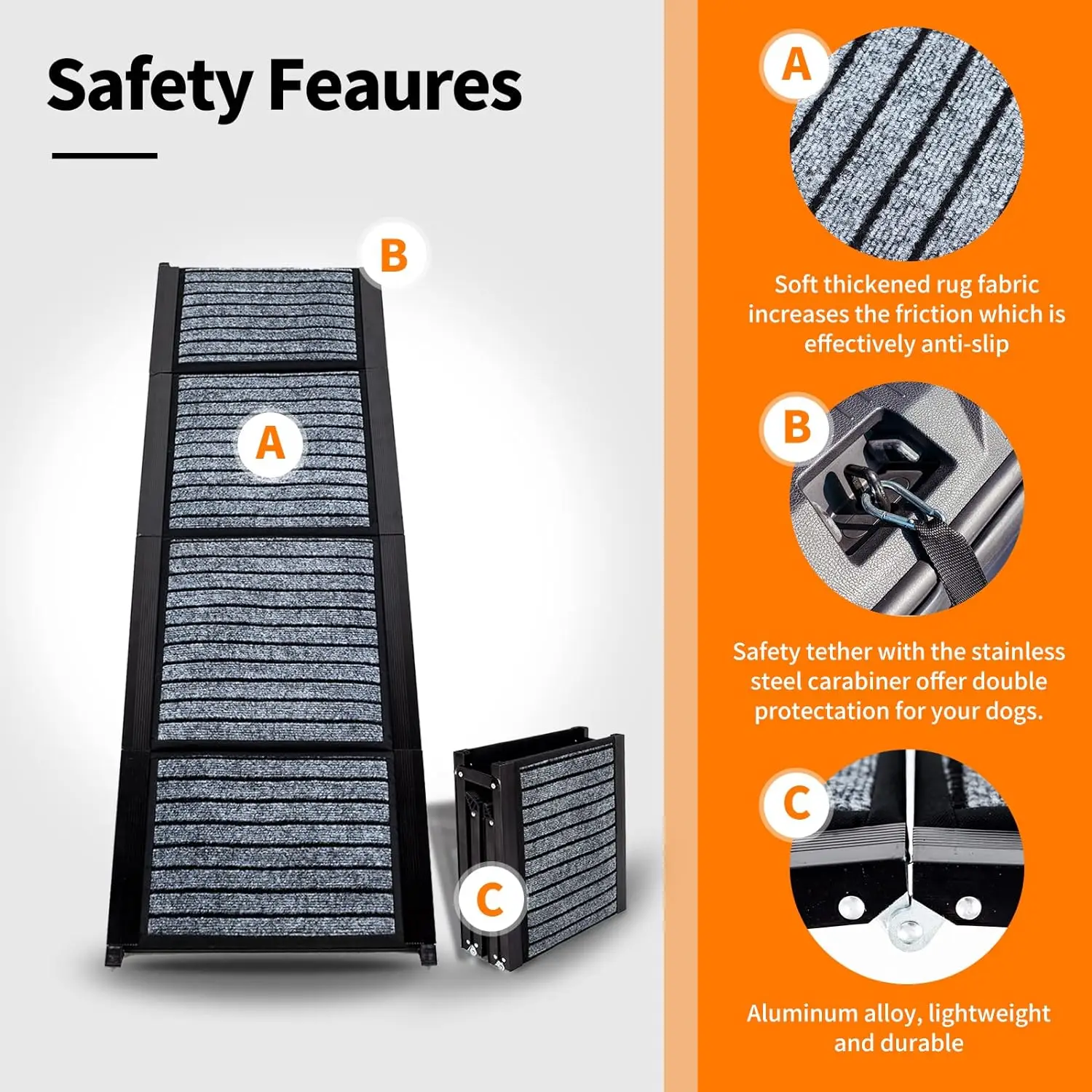 Safety Feaures

B

A

C

A

Soft thickened rug fabric increases the friction which is effectively anti-slip

B

Safety tether with the stainless steel carabiner offer double protectation for your dogs.

C

Aluminum alloy, lightweight and durable