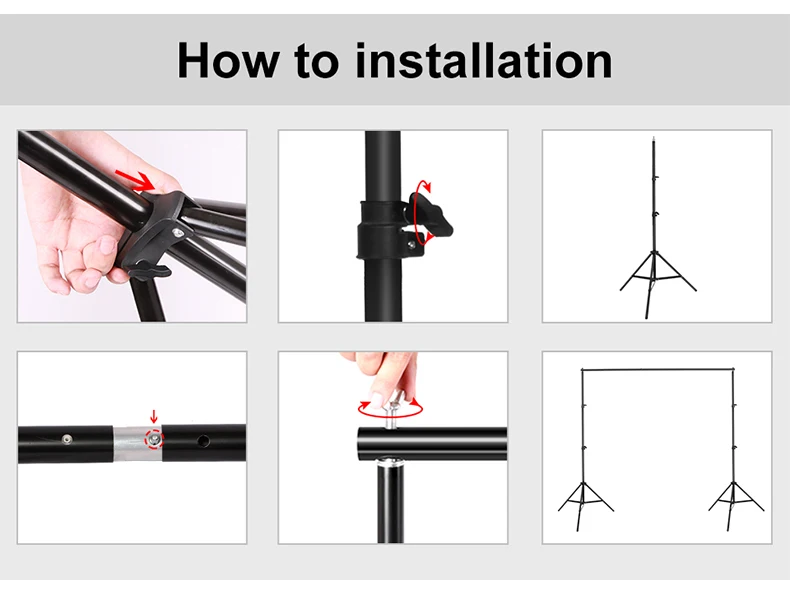 How to installation