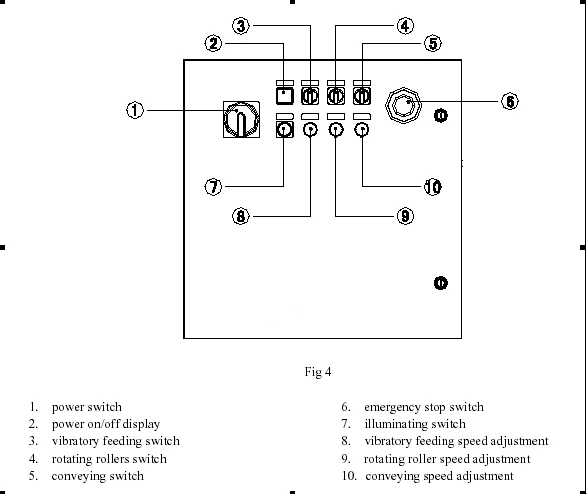 3
4
2
5
1
6
7
10
8
9

Fig 4

1. power switch
2. power on/off display
3. vibratory feeding switch
4. rotating rollers switch
5. conveying switch

6. emergency stop switch
7. illuminating switch
8. vibratory feeding speed adjustment
9. rotating roller speed adjustment
10. conveying speed adjustment