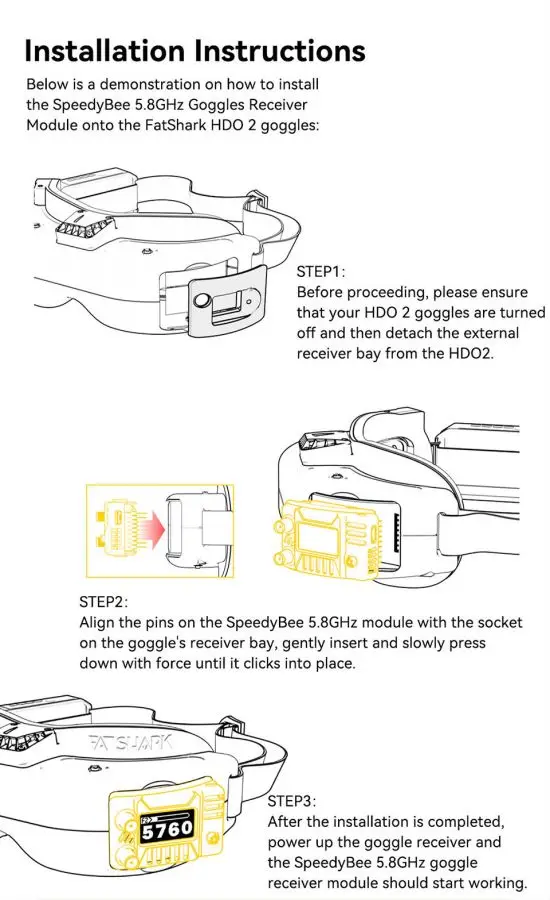 Installation Instructions

Below is a demonstration on how to install the SpeedyBee 5.8GHz Goggles Receiver Module onto the FatShark HDO 2 goggles:

STEP1:
Before proceeding, please ensure that your HDO 2 goggles are turned off and then detach the external receiver bay from the HDO2.

STEP2:
Align the pins on the SpeedyBee 5.8GHz module with the socket on the goggle's receiver bay, gently insert and slowly press down with force until it clicks into place.

FATSHARK

F2
5760

STEP3:
After the installation is completed, power up the goggle receiver and the SpeedyBee 5.8GHz goggle receiver module should start working.