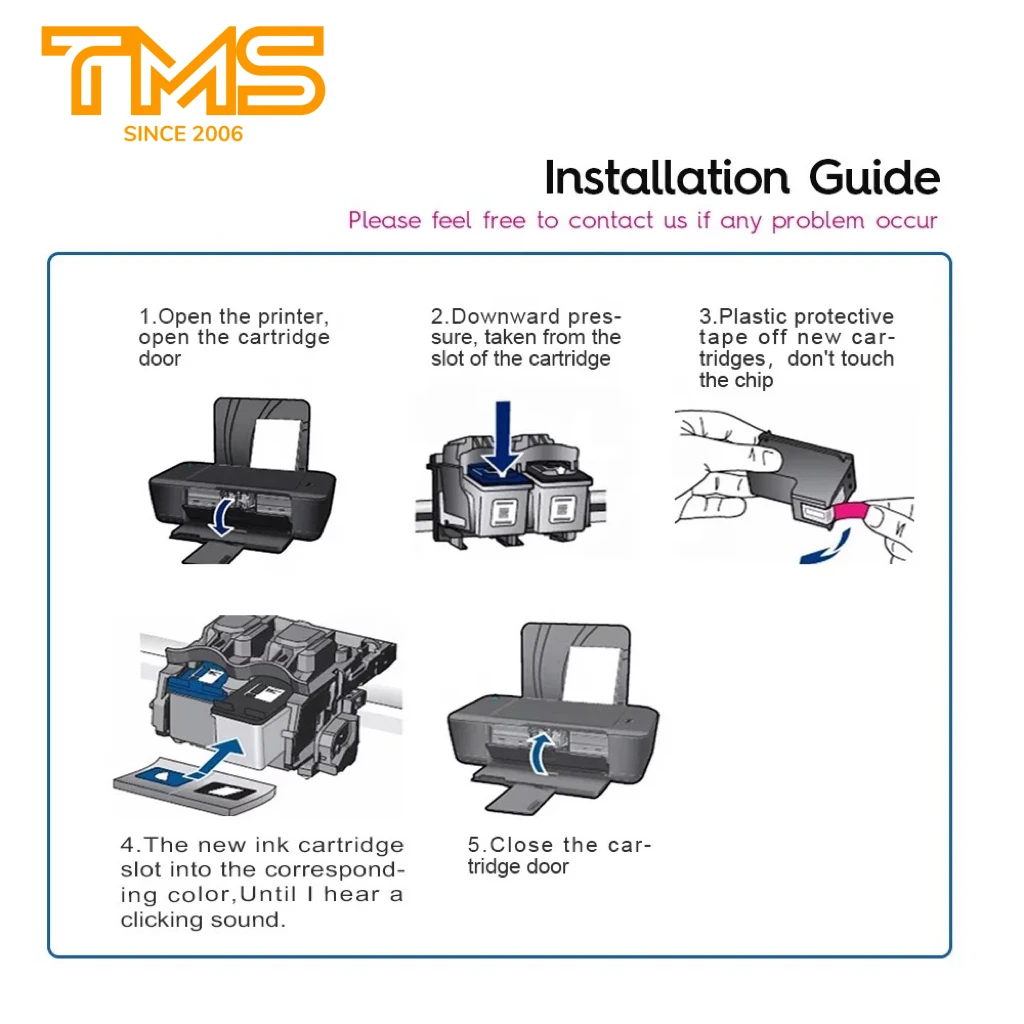 TMS
SINCE 2006

Installation Guide

Please feel free to contact us if any problem occur

1.Open the printer, open the cartridge door

2.Downward pressure, taken from the slot of the cartridge

3.Plastic protective tape off new cartridges, don't touch the chip

4.The new ink cartridge slot into the corresponding color,Until I hear a clicking sound.

5.Close the cartridge door