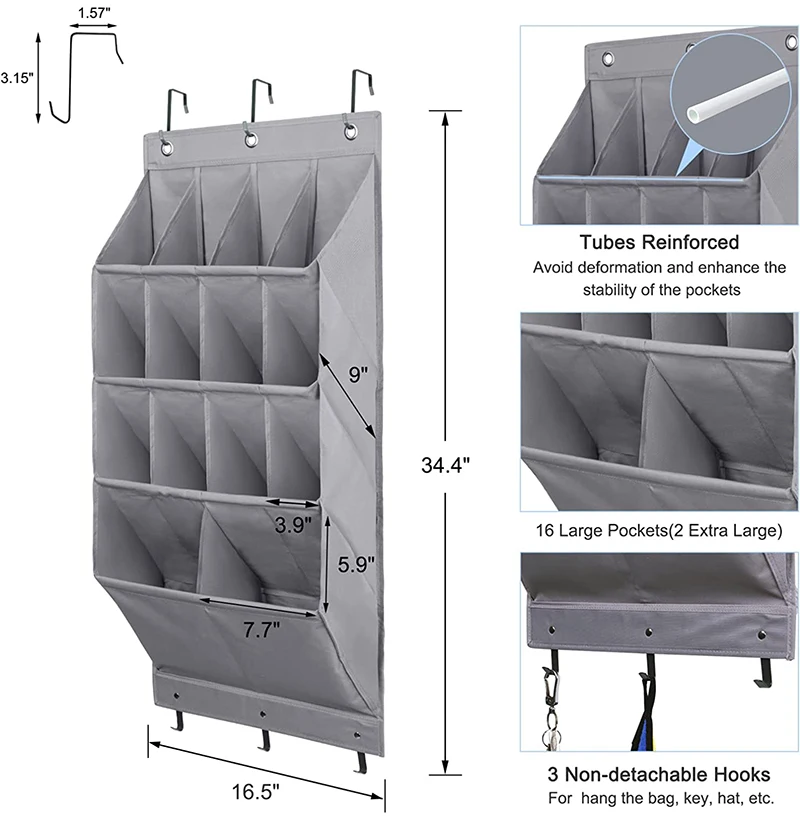 1.57"

3.15"

9"

34.4"

3.9"

5.9"

7.7"

16.5"

Tubes Reinforced

Avoid deformation and enhance the stability of the pockets

16 Large Pockets(2 Extra Large)

3 Non-detachable Hooks

For hang the bag, key, hat, etc.