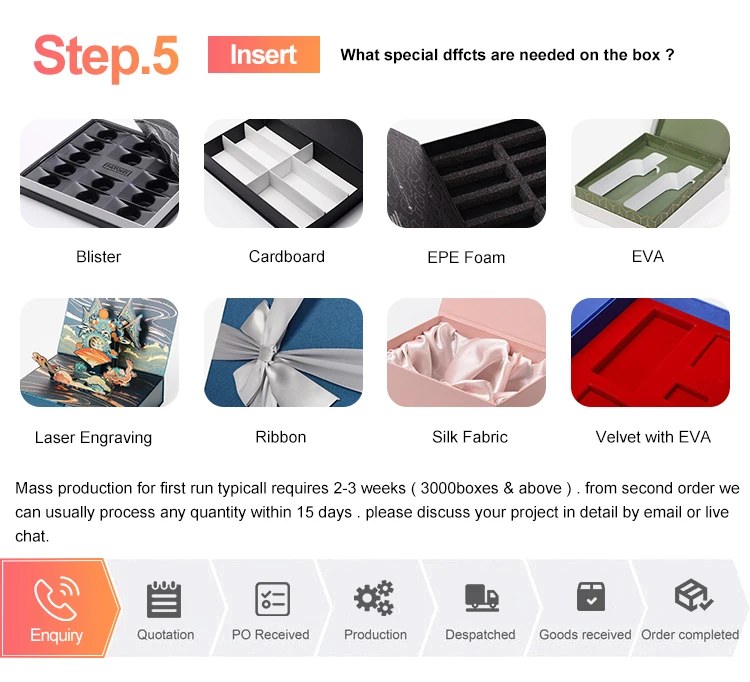 Step.5 Insert What special dffcts are needed on the box ?

Blister

Cardboard

EPE Foam

EVA

Laser Engraving

Ribbon

Silk Fabric

Velvet with EVA

Mass production for first run typicall requires 2-3 weeks ( 3000boxes & above ) . from second order we can usually process any quantity within 15 days . please discuss your project in detail by email or live chat.

Enquiry

Quotation

PO Received

Production

Despatched

Goods received

Order completed