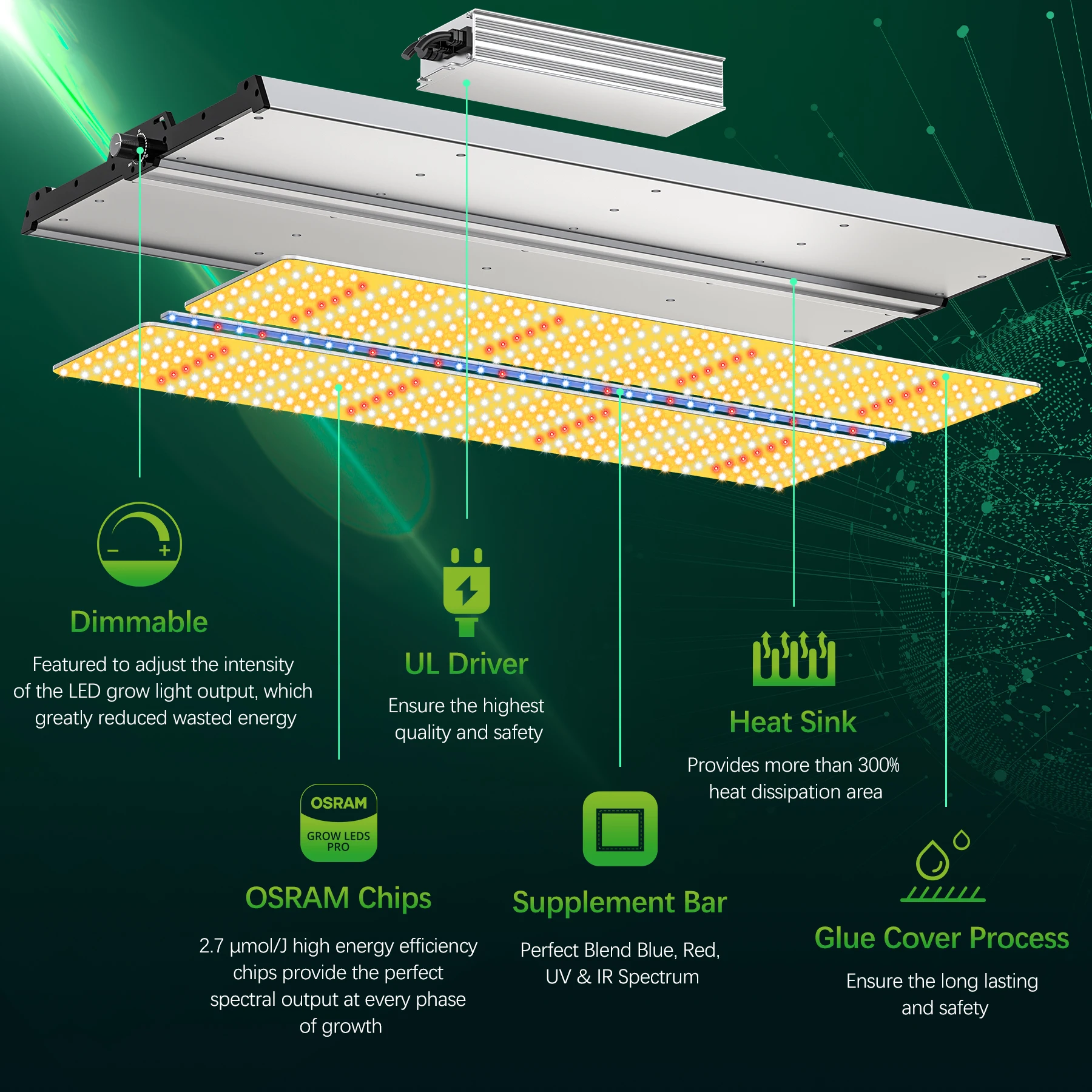 Dimmable

Featured to adjust the intensity of the LED grow light output, which greatly reduced wasted energy

UL Driver

Ensure the highest quality and safety

Heat Sink

Provides more than 300% heat dissipation area

OSRAM
GROW LEDS
PRO

OSRAM Chips

2.7 μmol/J high energy efficiency chips provide the perfect spectral output at every phase of growth

Supplement Bar

Perfect Blend Blue, Red, UV & IR Spectrum

Glue Cover Process

Ensure the long lasting and safety