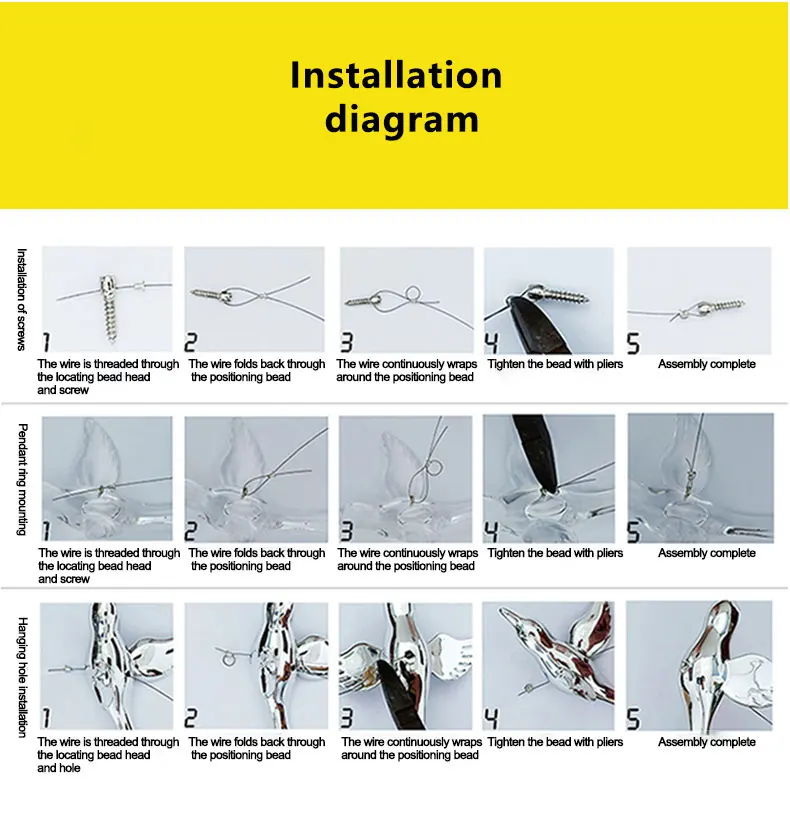 Installation diagram

Installation of screws

1
The wire is threaded through the locating bead head and screw

2
The wire folds back through the positioning bead

3
The wire continuously wraps around the positioning bead

4
Tighten the bead with pliers

5
Assembly complete

Pendant ring mounting

1
The wire is threaded through the locating bead head and screw

2
The wire folds back through the positioning bead

3
The wire continuously wraps around the positioning bead

4
Tighten the bead with pliers

5
Assembly complete

Hanging hole installation

1
The wire is threaded through the locating bead head and hole

2
The wire folds back through the positioning bead

3
The wire continuously wraps around the positioning bead

4
Tighten the bead with pliers

5
Assembly complete