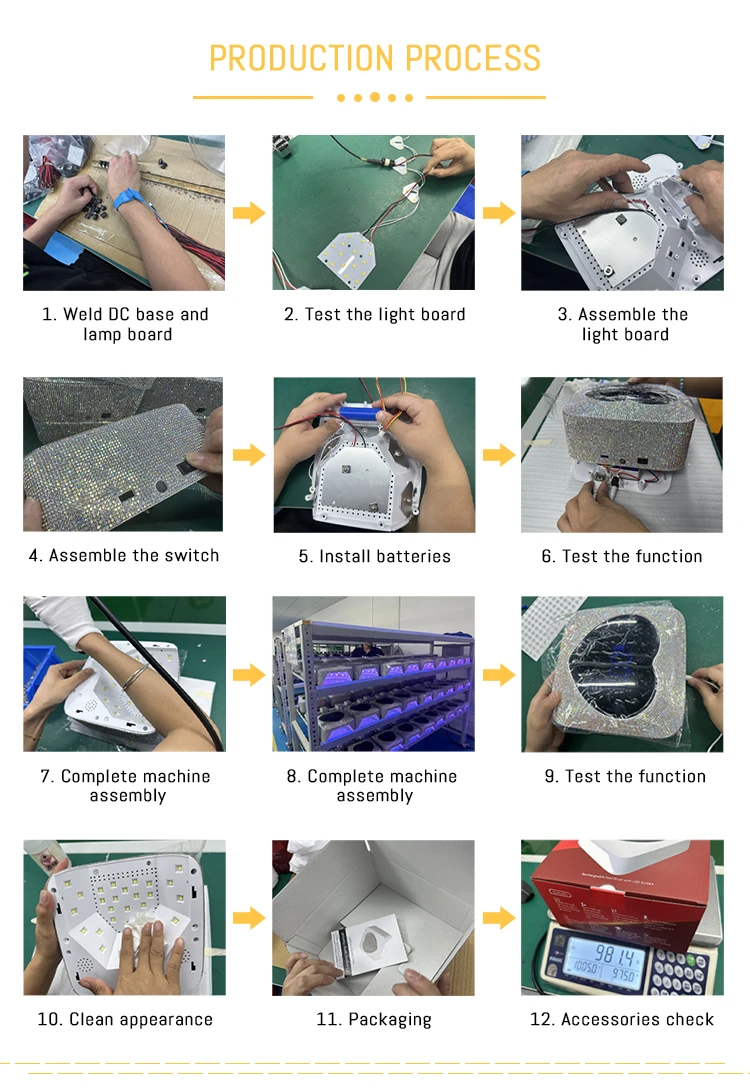 PRODUCTION PROCESS

1. Weld DC base and lamp board

2. Test the light board

3. Assemble the light board

4. Assemble the switch

5. Install batteries

6. Test the function

7. Complete machine assembly

8. Complete machine assembly

9. Test the function

10. Clean appearance

11. Packaging

12. Accessories check

98.14
10050
9750