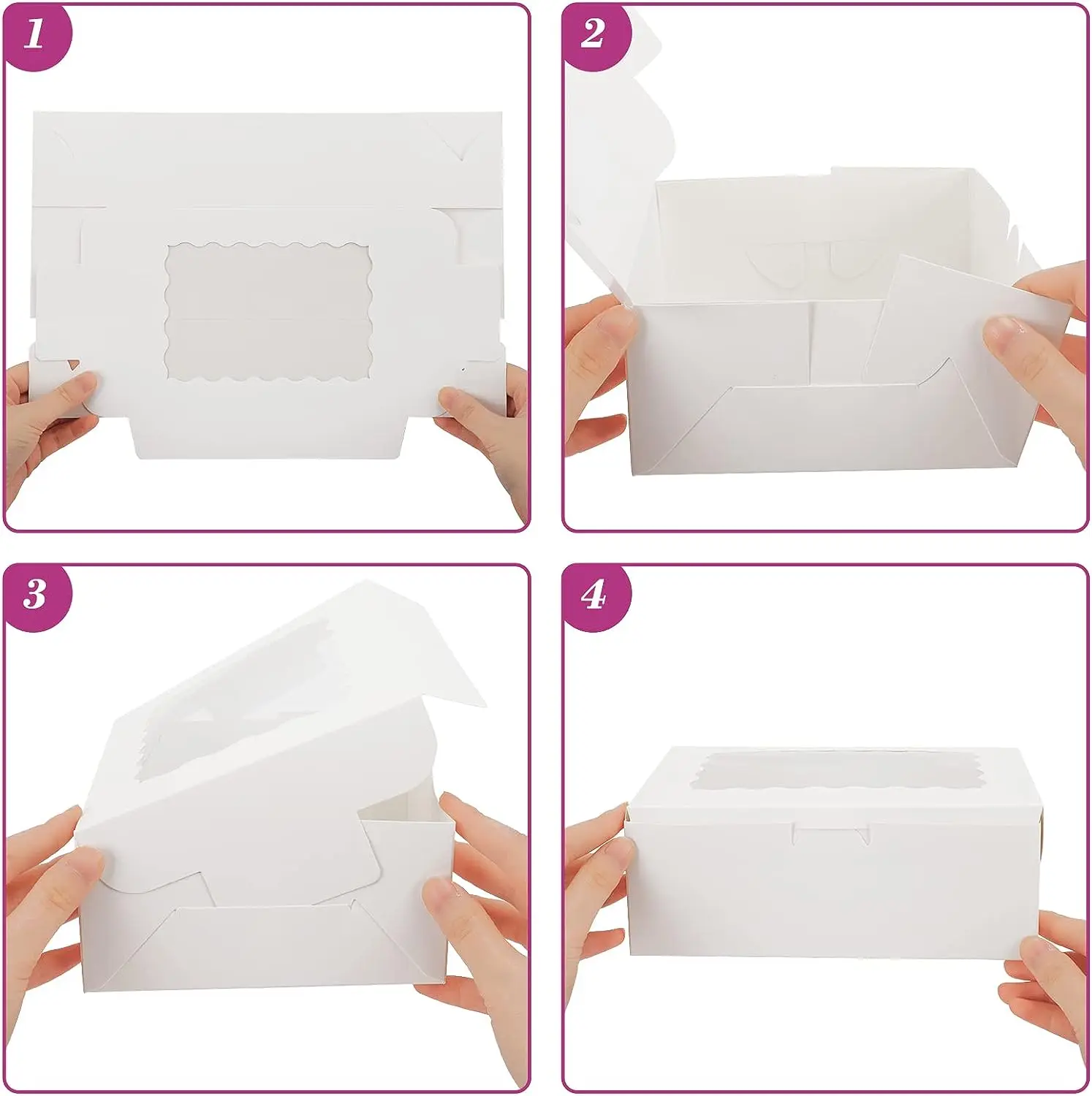 1

2

3

4