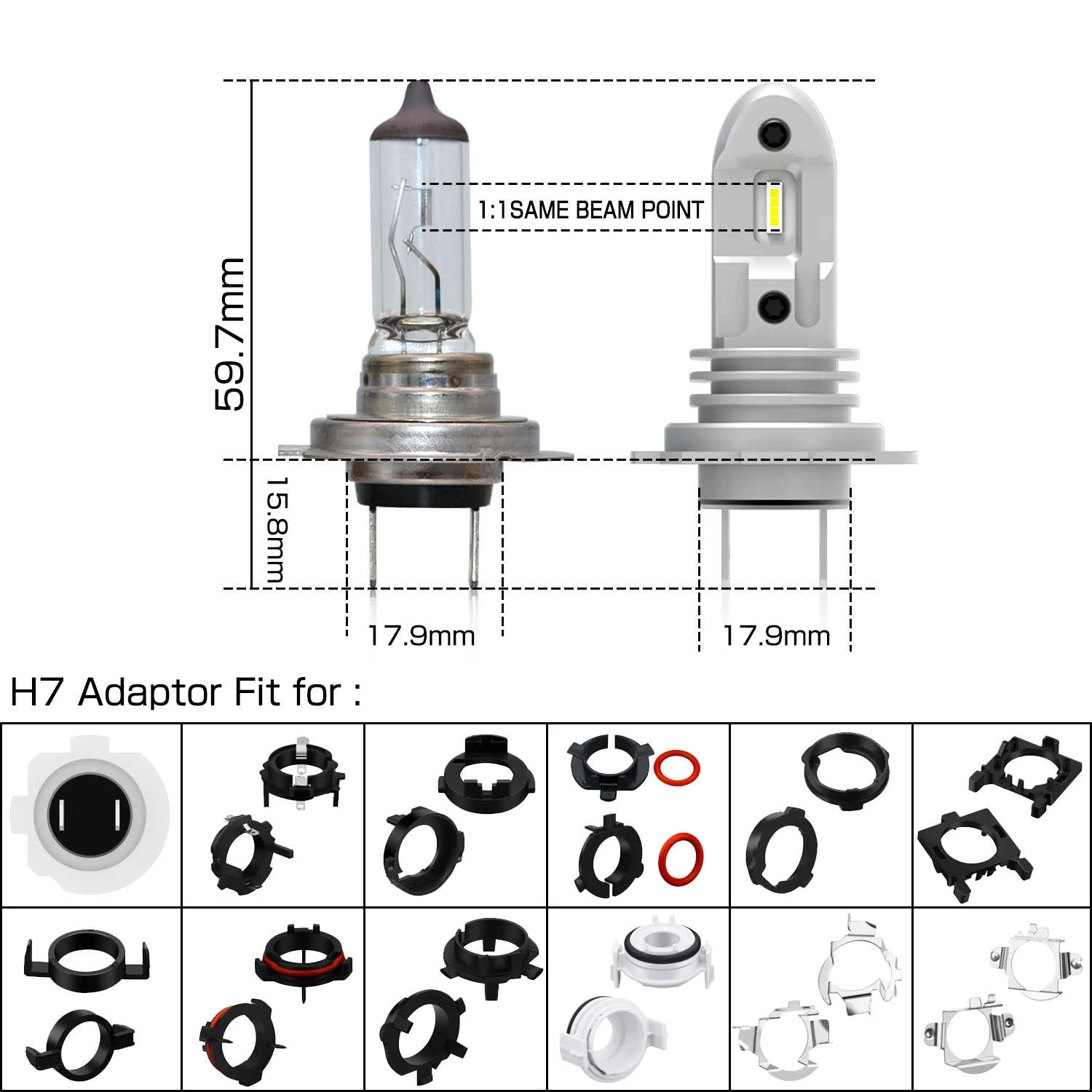 59.7mm

1:1SAME BEAM POINT

15.8mm

17.9mm

17.9mm

H7 Adaptor Fit for :