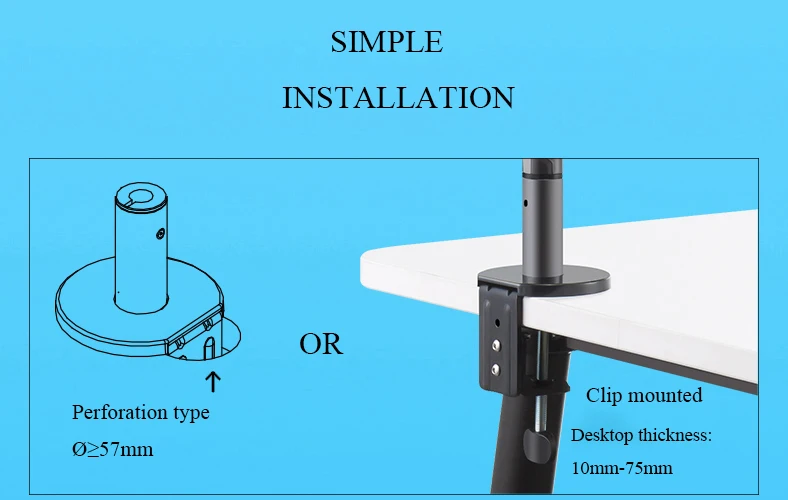 SIMPLE

INSTALLATION

Perforation type

Ø≥57mm

OR

Clip mounted

Desktop thickness:

10mm-75mm