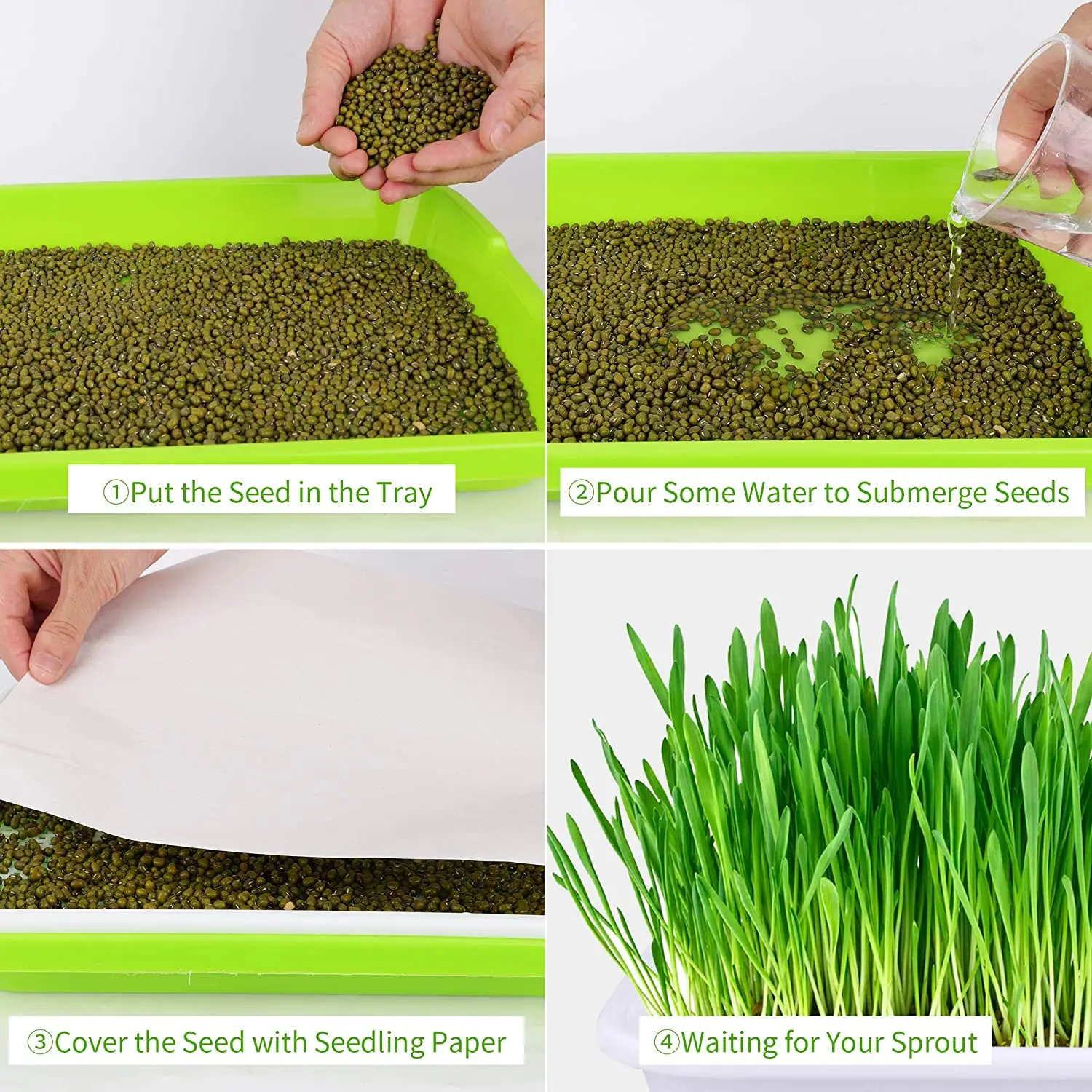 ①Put the Seed in the Tray

②Pour Some Water to Submerge Seeds

③Cover the Seed with Seedling Paper

④Waiting for Your Sprout