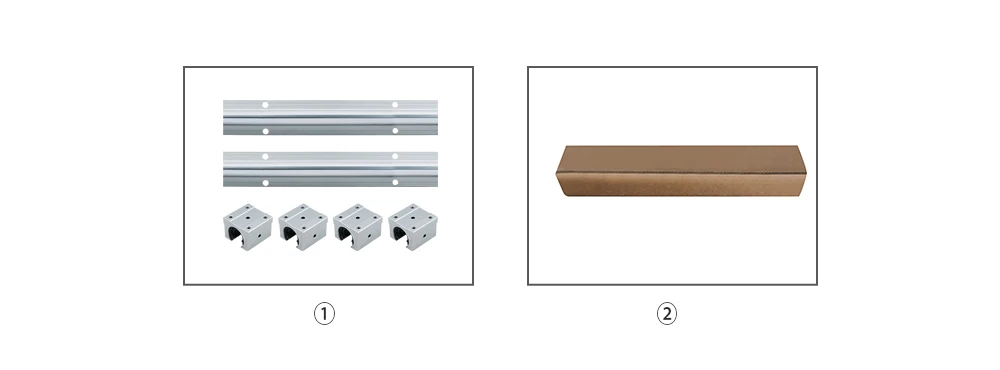 ①

②