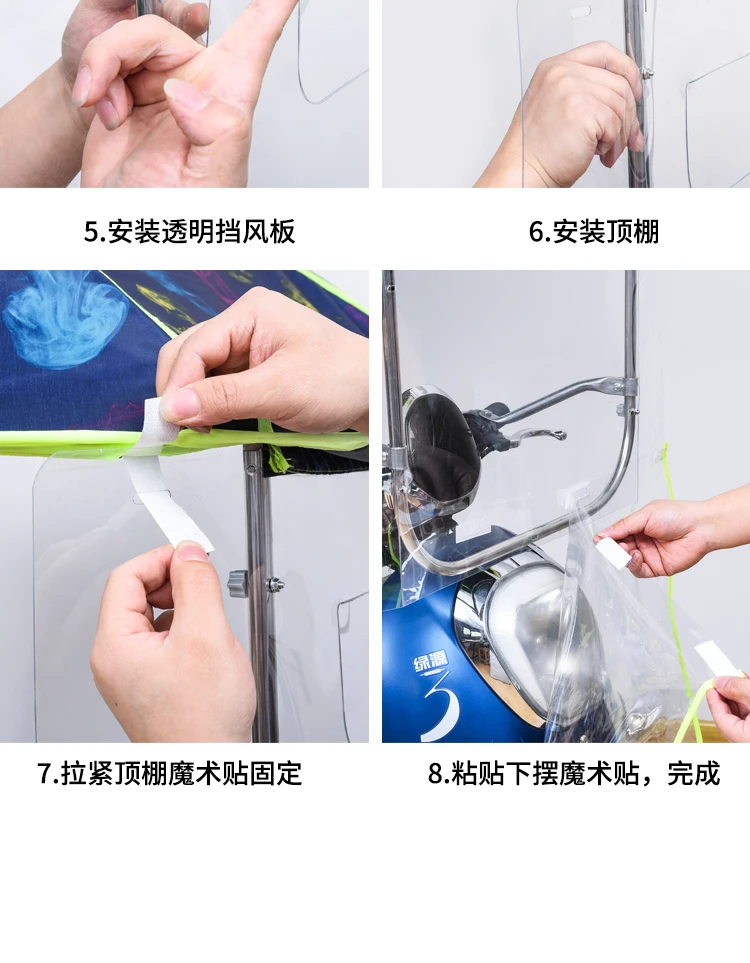 5.安装透明挡风板

6.安装顶棚

7.拉紧顶棚魔术贴固定

8.粘贴下摆魔术贴，完成