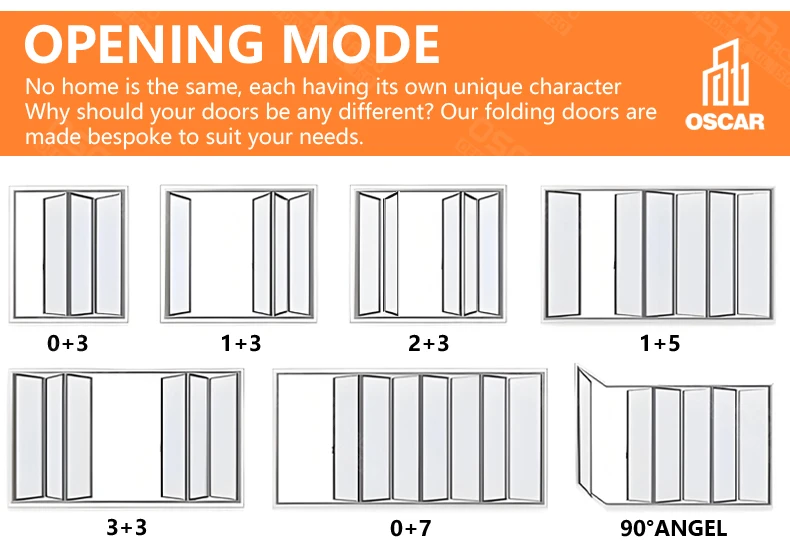 OPENING MODE

No home is the same, each having its own unique character Why should your doors be any different? Our folding doors are made bespoke to suit your needs.

OSCAR

0+3

1+3

2+3

1+5

3+3

0+7

90°ANGEL