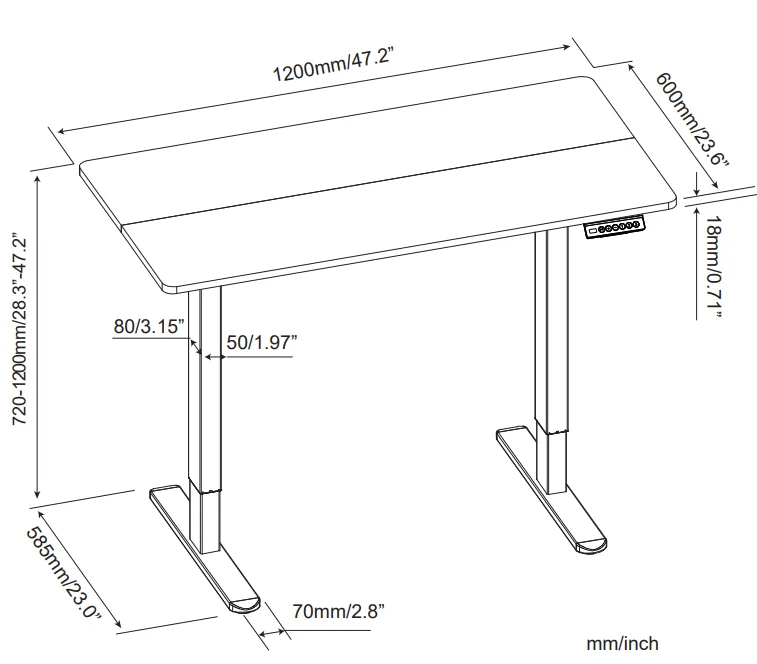 1200mm/47.2”

600mm/23.6”

18mm/0.71”

720-1200mm/28.3”-47.2”

80/3.15”

50/1.97”

585mm/23.0”

70mm/2.8”

mm/inch