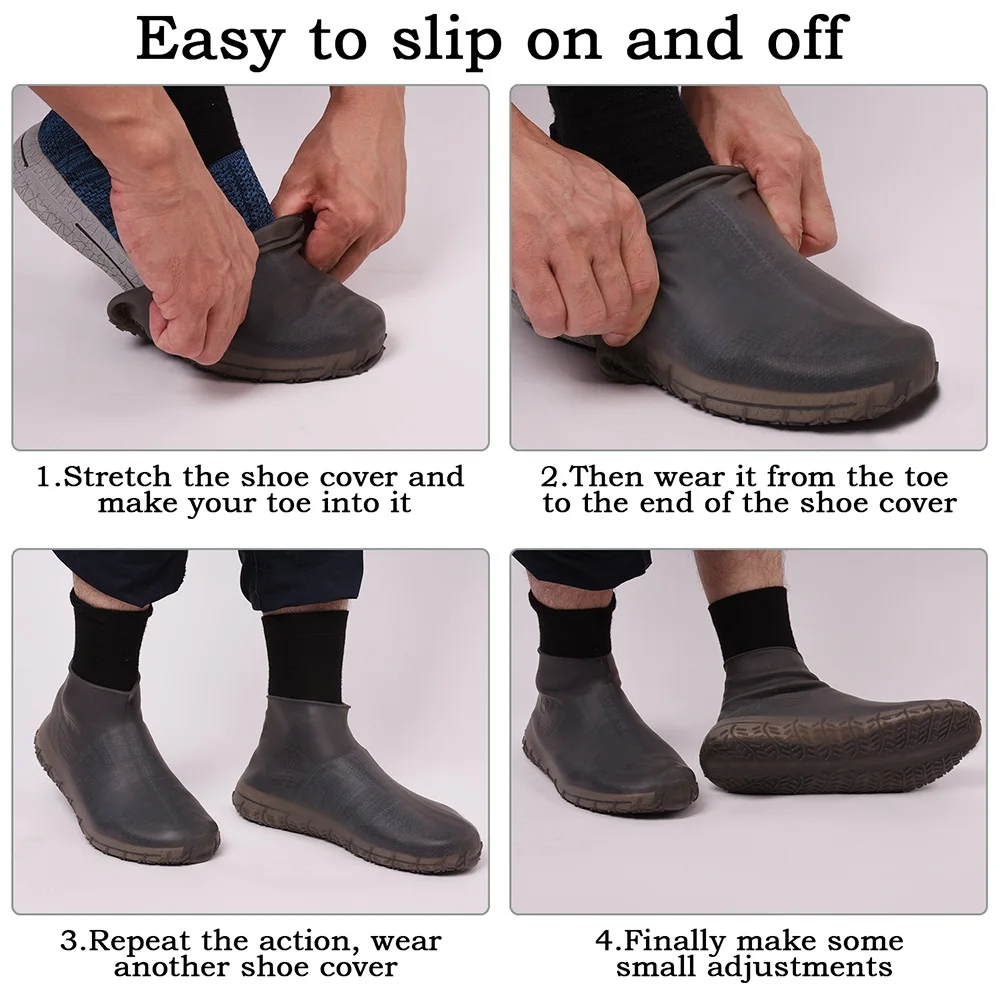 Easy to slip on and off

1.Stretch the shoe cover and make your toe into it

2.Then wear it from the toe to the end of the shoe cover

3.Repeat the action, wear another shoe cover

4.Finally make some small adjustments