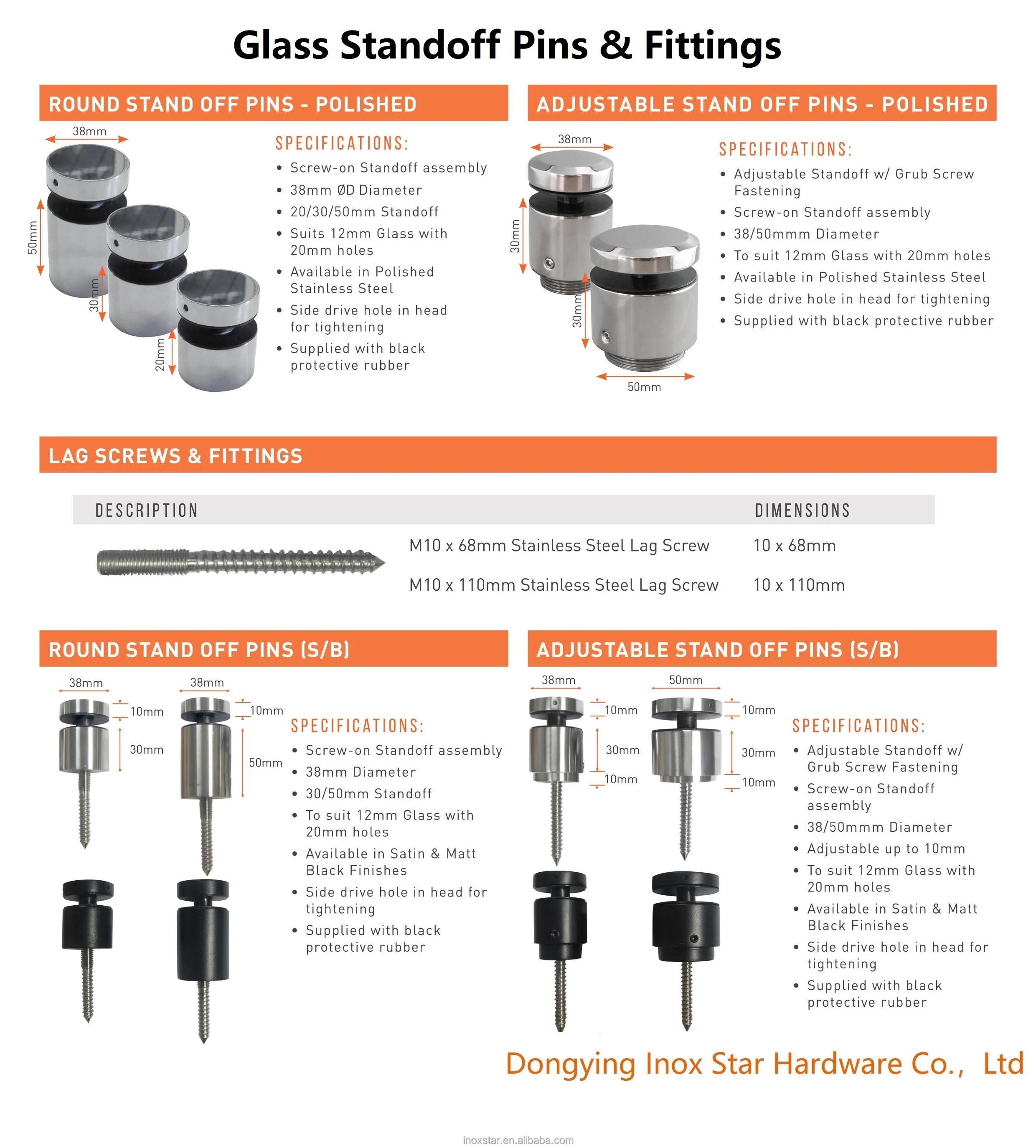 Glass Standoff Pins & Fittings

ROUND STAND OFF PINS - POLISHED

38mm
50mm
30mm
20mm

SPECIFICATIONS:
• Screw-on Standoff assembly
• 38mm ØD Diameter
• 20/30/50mm Standoff
• Suits 12mm Glass with 20mm holes
• Available in Polished Stainless Steel
• Side drive hole in head for tightening
• Supplied with black protective rubber

ADJUSTABLE STAND OFF PINS - POLISHED

38mm
30mm
30mm
50mm

SPECIFICATIONS:
• Adjustable Standoff w/ Grub Screw Fastening
• Screw-on Standoff assembly
• 38/50mmm Diameter
• To suit 12mm Glass with 20mm holes
• Available in Polished Stainless Steel
• Side drive hole in head for tightening
• Supplied with black protective rubber

LAG SCREWS & FITTINGS

| DESCRIPTION | DIMENSIONS |
|---|---|
| M10 x 68mm Stainless Steel Lag Screw | 10 x 68mm |
| M10 x 110mm Stainless Steel Lag Screw | 10 x 110mm |

ROUND STAND OFF PINS (S/B)

38mm
10mm
30mm
38mm
10mm
50mm

SPECIFICATIONS:
• Screw-on Standoff assembly
• 38mm Diameter
• 30/50mm Standoff
• To suit 12mm Glass with 20mm holes
• Available in Satin & Matt Black Finishes
• Side drive hole in head for tightening
• Supplied with black protective rubber

ADJUSTABLE STAND OFF PINS (S/B)

38mm
10mm
30mm
10mm
50mm
10mm
30mm
10mm

SPECIFICATIONS:
• Adjustable Standoff w/ Grub Screw Fastening
• Screw-on Standoff assembly
• 38/50mmm Diameter
• Adjustable up to 10mm
• To suit 12mm Glass with 20mm holes
• Available in Satin & Matt Black Finishes
• Side drive hole in head for tightening
• Supplied with black protective rubber

Dongying Inox Star Hardware Co., Ltd

inoxstar.en.alibaba.com