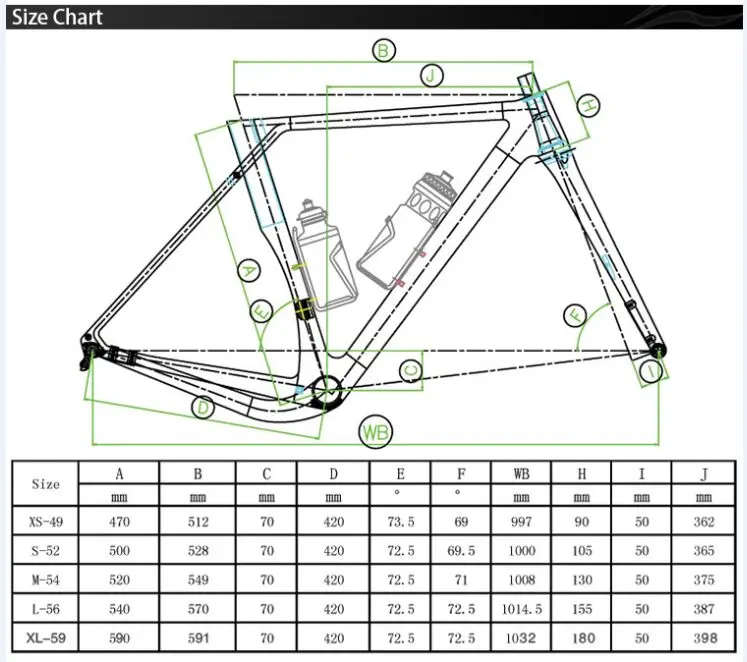 Size Chart

B
J
H
A
E
F
C
I
D
WB

| Size | A | B | C | D | E | F | WB | H | I | J |
|---|---|---|---|---|---|---|---|---|---|---|
| | mm | mm | mm | mm | ° | ° | mm | mm | mm | mm |
| XS-49 | 470 | 512 | 70 | 420 | 73.5 | 69 | 997 | 90 | 50 | 362 |
| S-52 | 500 | 528 | 70 | 420 | 72.5 | 69.5 | 1000 | 105 | 50 | 365 |
| M-54 | 520 | 549 | 70 | 420 | 72.5 | 71 | 1008 | 130 | 50 | 375 |
| L-56 | 540 | 570 | 70 | 420 | 72.5 | 72.5 | 1014.5 | 155 | 50 | 387 |
| XL-59 | 590 | 591 | 70 | 420 | 72.5 | 72.5 | 1032 | 180 | 50 | 398 |