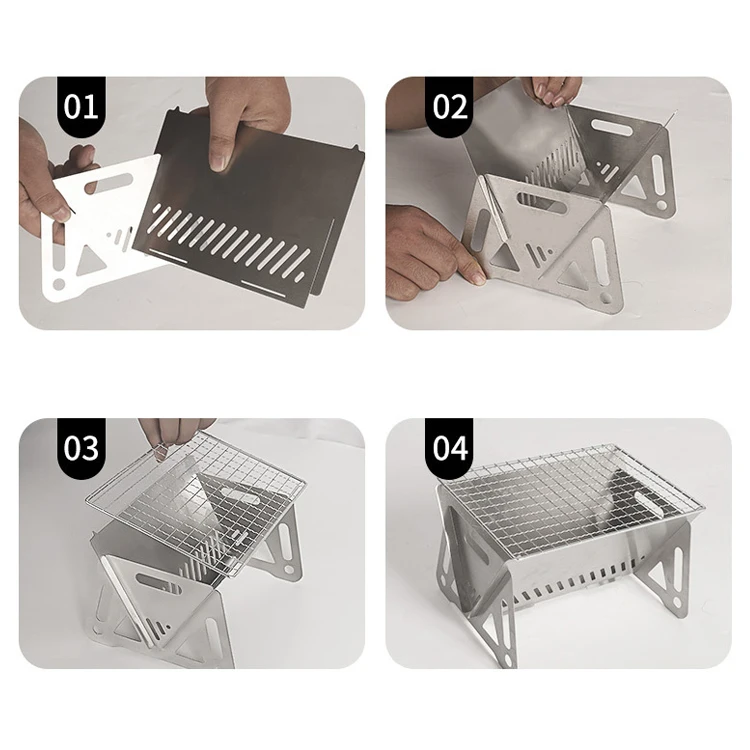 01

02

03

04