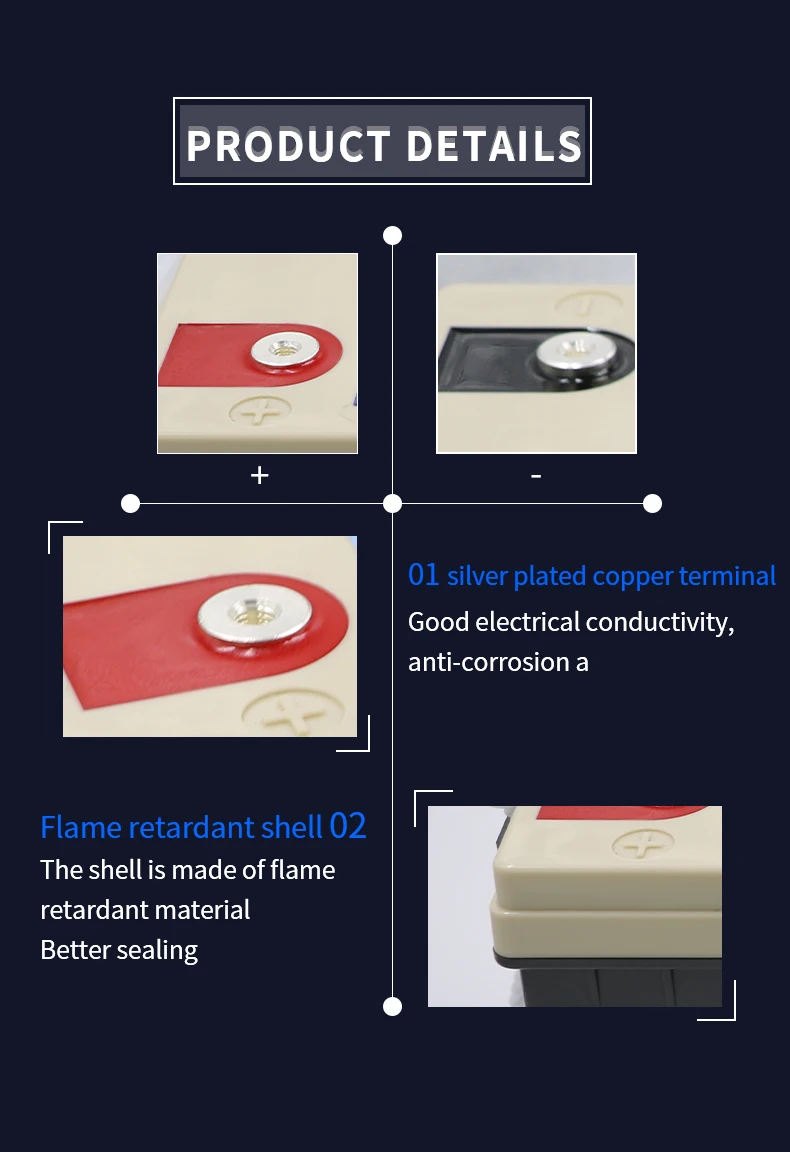 PRODUCT DETAILS

+

-

01 silver plated copper terminal

Good electrical conductivity, anti-corrosion a

Flame retardant shell 02

The shell is made of flame retardant material

Better sealing