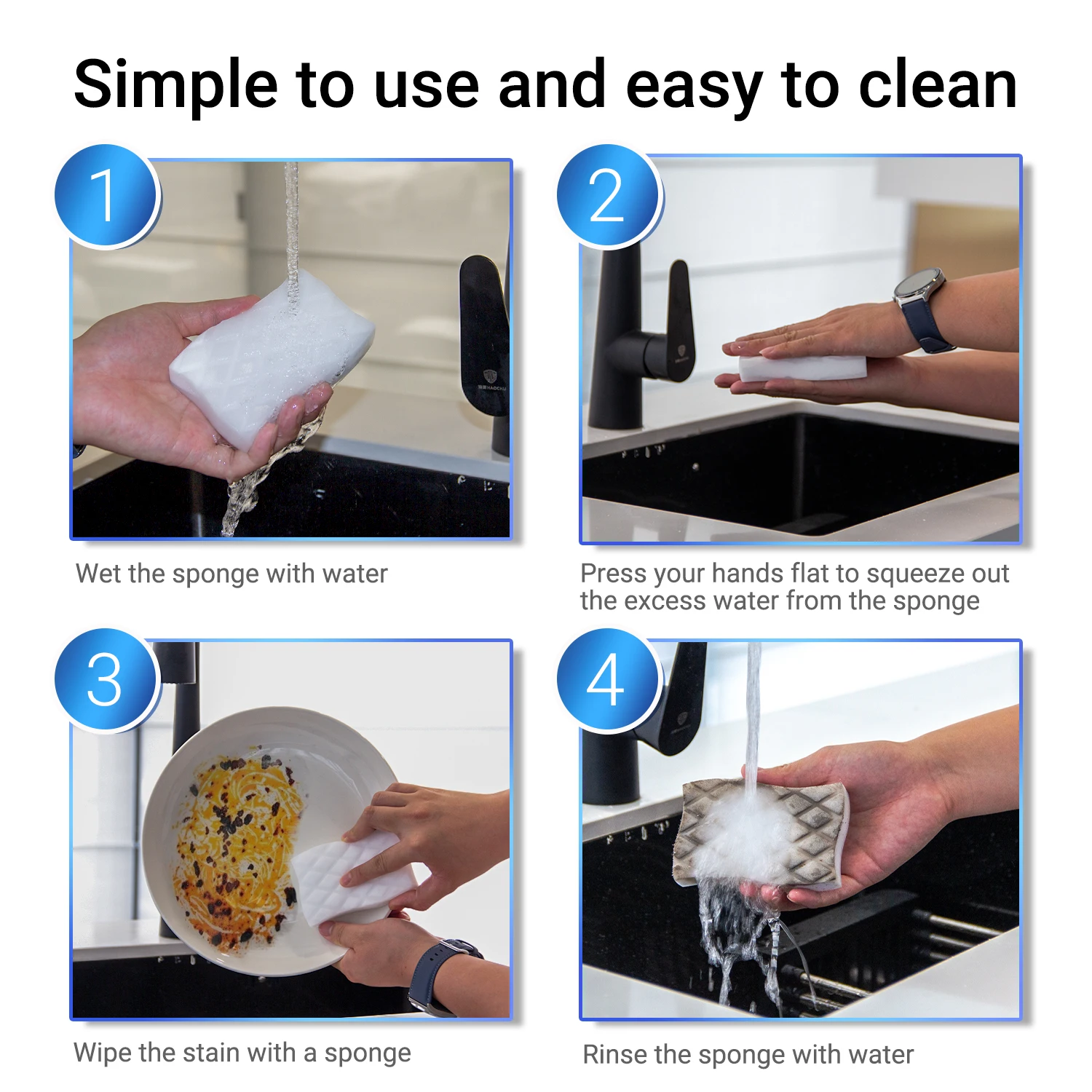 Simple to use and easy to clean

1

Wet the sponge with water

2

Press your hands flat to squeeze out the excess water from the sponge

3

Wipe the stain with a sponge

4

Rinse the sponge with water