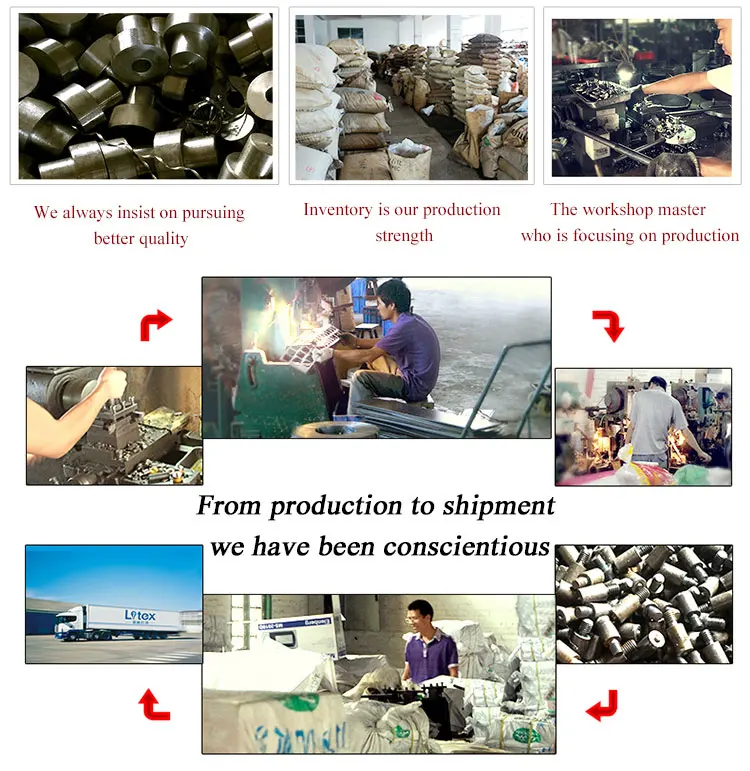 We always insist on pursuing better quality

Inventory is our production strength

The workshop master who is focusing on production

From production to shipment
we have been conscientious

Litex