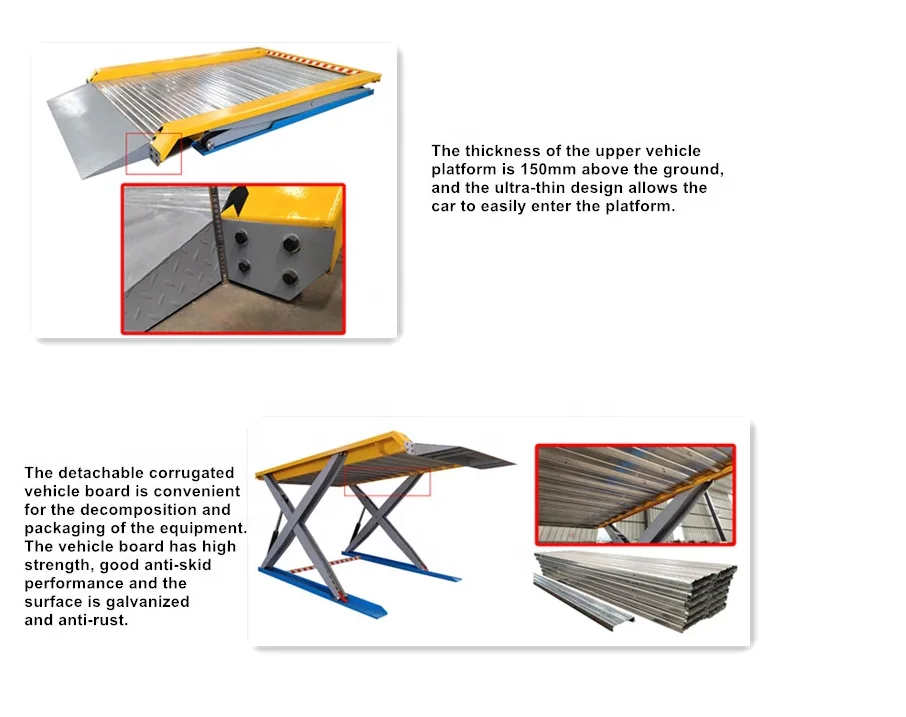 The thickness of the upper vehicle platform is 150mm above the ground, and the ultra-thin design allows the car to easily enter the platform.

The detachable corrugated vehicle board is convenient for the decomposition and packaging of the equipment. The vehicle board has high strength, good anti-skid performance and the surface is galvanized and anti-rust.