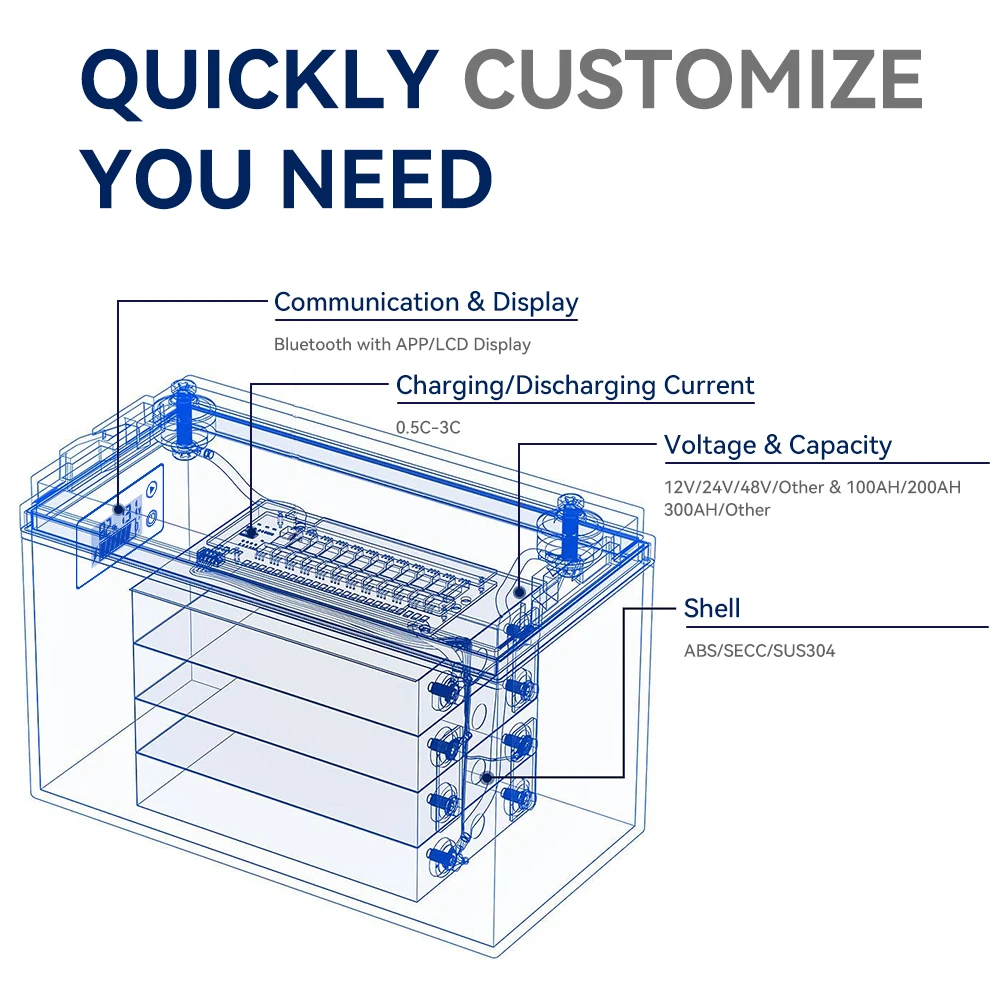 QUICKLY CUSTOMIZE YOU NEED

Communication & Display
Bluetooth with APP/LCD Display

Charging/Discharging Current
0.5C-3C

Voltage & Capacity
12V/24V/48V/Other & 100AH/200AH 300AH/Other

Shell
ABS/SECC/SUS304