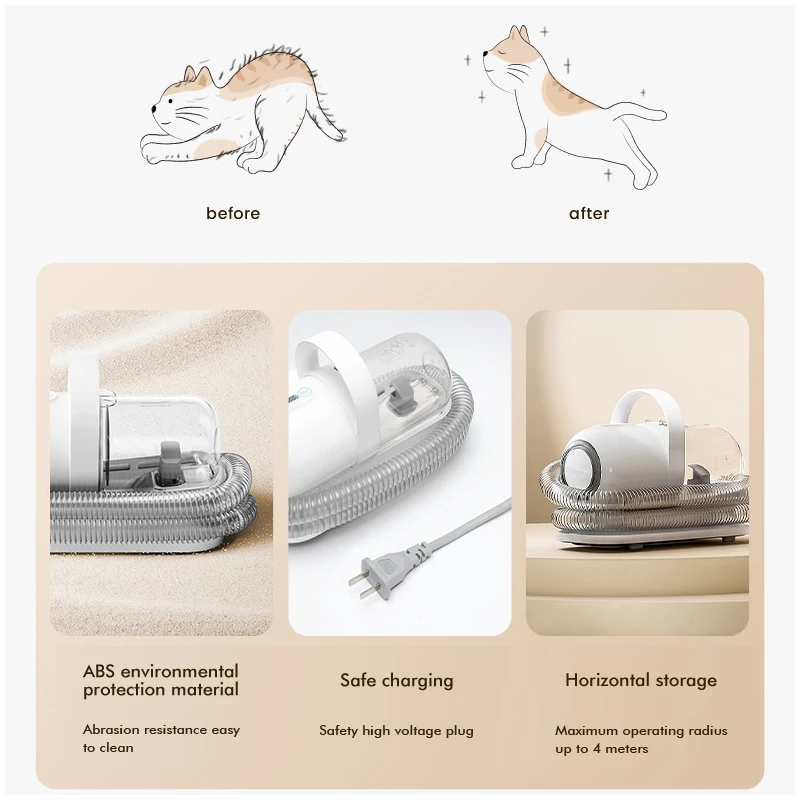 before

after

ABS environmental protection material

Abrasion resistance easy to clean

Safe charging

Safety high voltage plug

Horizontal storage

Maximum operating radius up to 4 meters