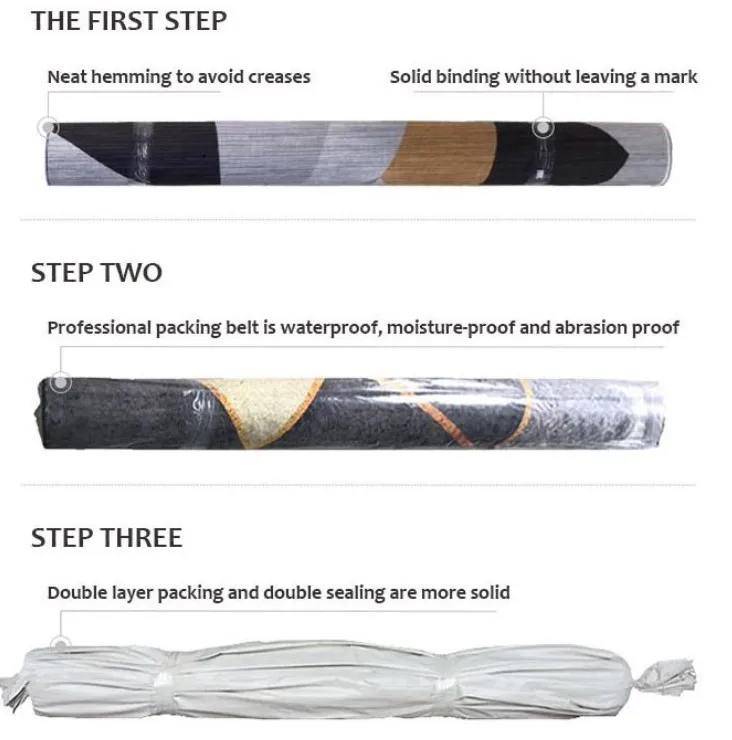 THE FIRST STEP

Neat hemming to avoid creases

Solid binding without leaving a mark

STEP TWO

Professional packing belt is waterproof, moisture-proof and abrasion proof

STEP THREE

Double layer packing and double sealing are more solid