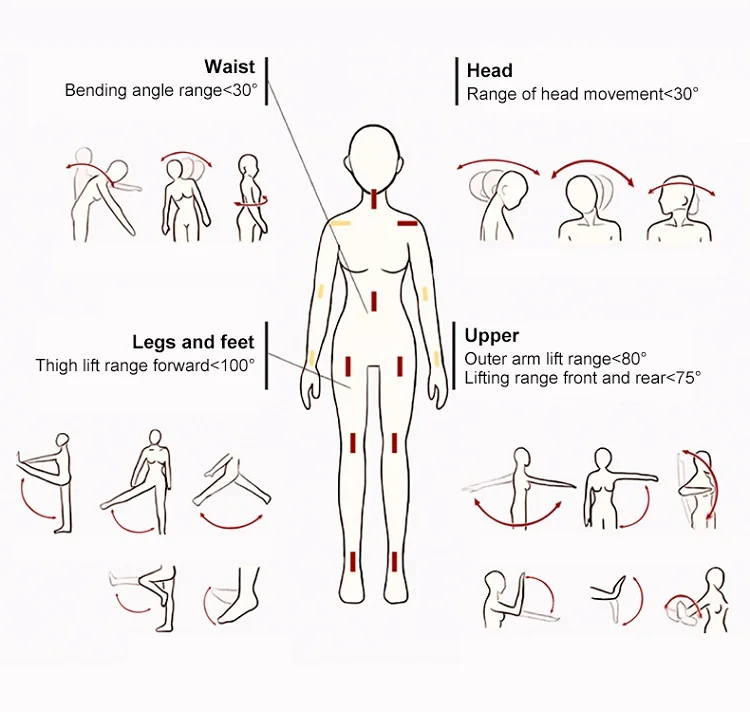 Waist
Bending angle range<30°

Head
Range of head movement<30°

Legs and feet
Thigh lift range forward<100°

Upper
Outer arm lift range<80°
Lifting range front and rear<75°