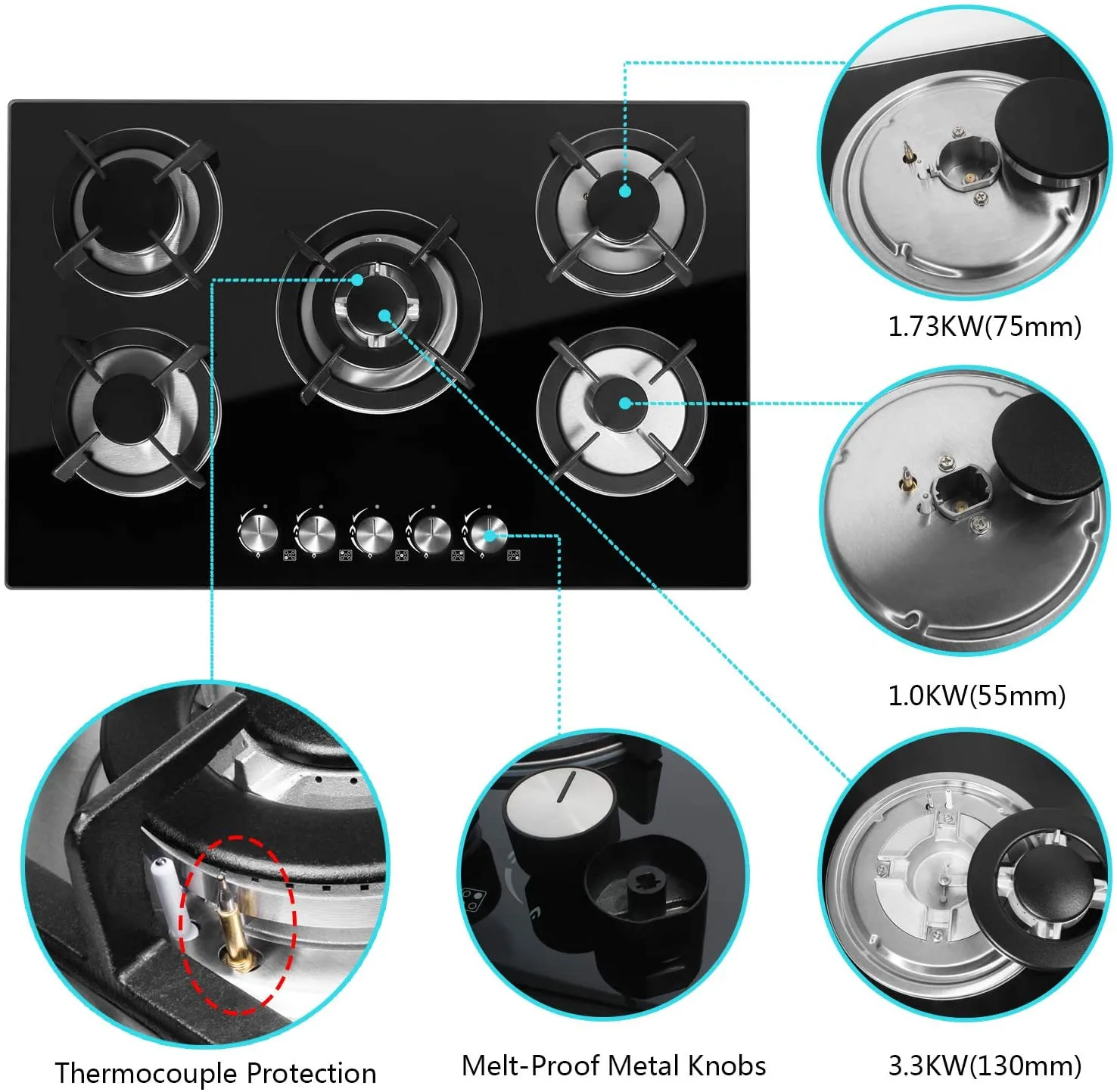 1.73KW(75mm)

1.0KW(55mm)

Thermocouple Protection

Melt-Proof Metal Knobs

3.3KW(130mm)