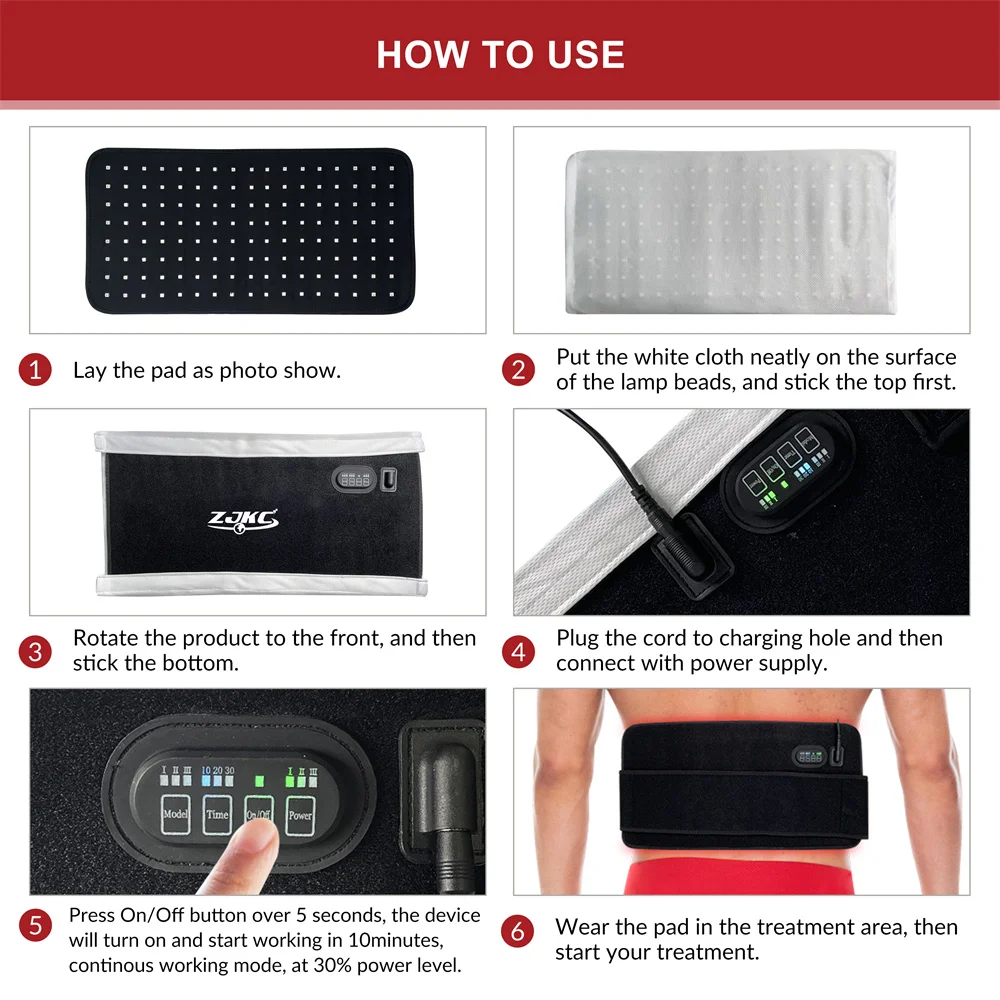 HOW TO USE

1 Lay the pad as photo show.

2 Put the white cloth neatly on the surface of the lamp beads, and stick the top first.

ZJKC

3 Rotate the product to the front, and then stick the bottom.

4 Plug the cord to charging hole and then connect with power supply.

I II III 10 20 30 I II III
Model Time On/Off Power

5 Press On/Off button over 5 seconds, the device will turn on and start working in 10minutes, continous working mode, at 30% power level.

6 Wear the pad in the treatment area, then start your treatment.