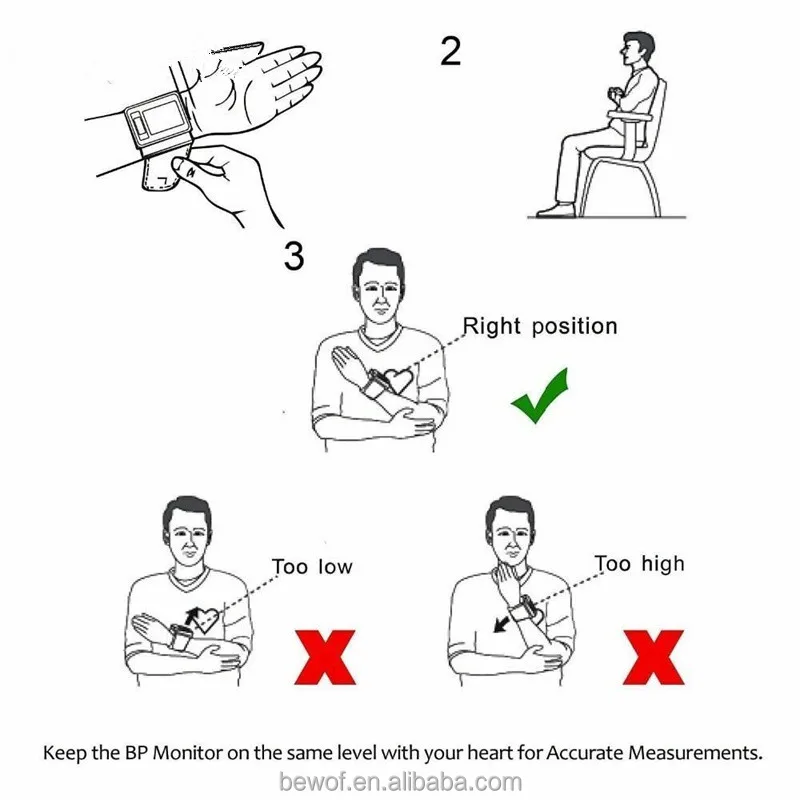 2

3

Right position

Too low

Too high

Keep the BP Monitor on the same level with your heart for Accurate Measurements.

bewof.en.alibaba.com