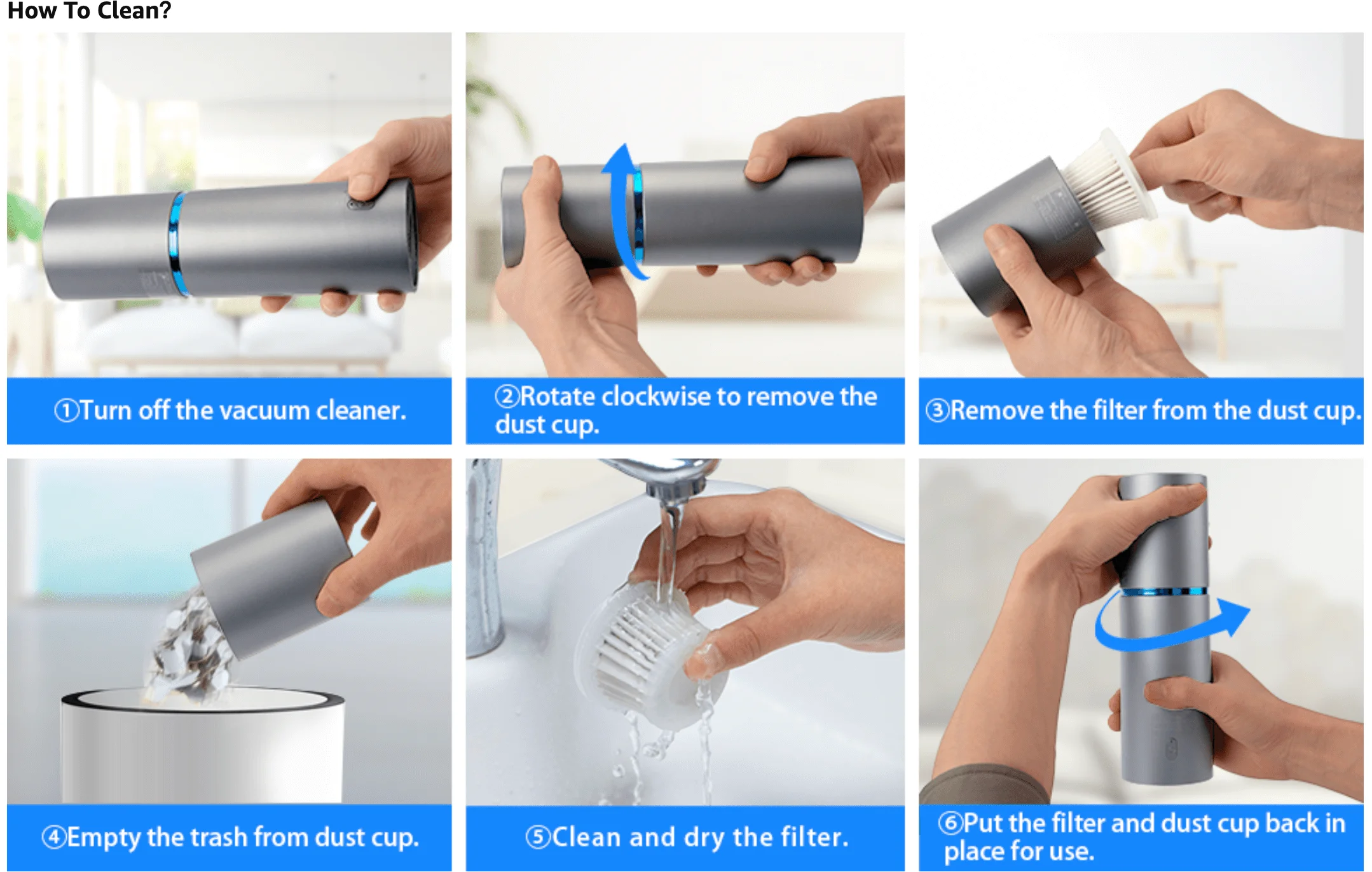 How To Clean?

①Turn off the vacuum cleaner.

②Rotate clockwise to remove the dust cup.

③Remove the filter from the dust cup.

④Empty the trash from dust cup.

⑤Clean and dry the filter.

⑥Put the filter and dust cup back in place for use.