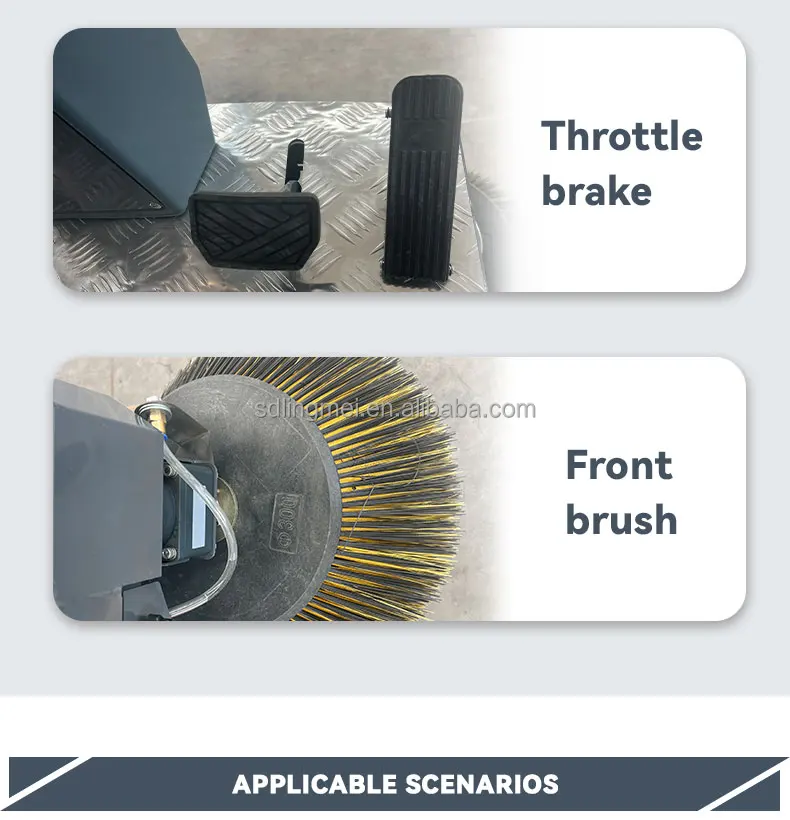 Throttle brake

sdlingmei.en.alibaba.com

Φ300

Front brush

APPLICABLE SCENARIOS