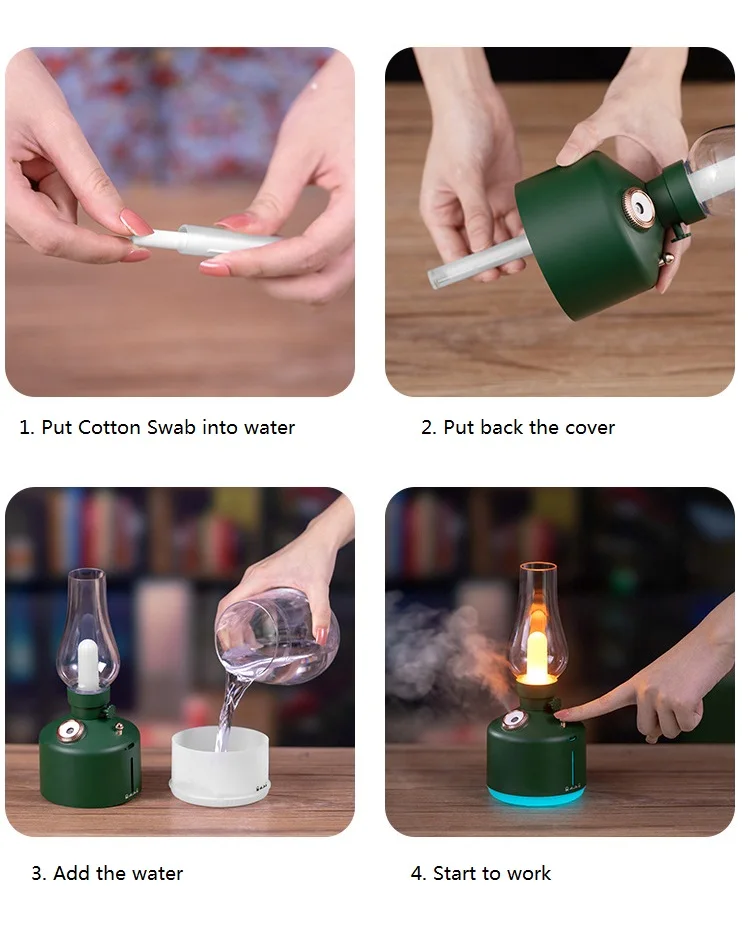 1. Put Cotton Swab into water

2. Put back the cover

3. Add the water

4. Start to work