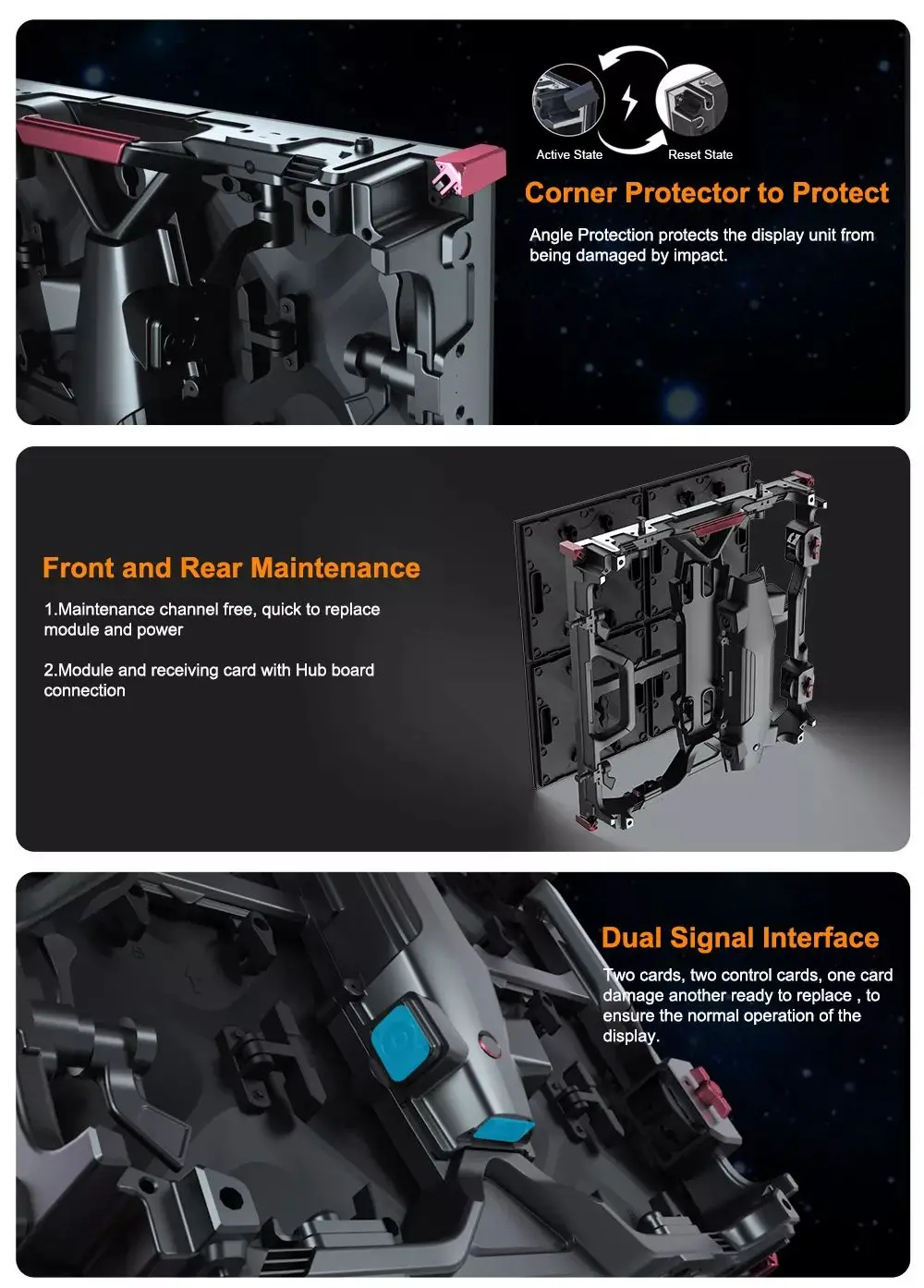 Active State

Reset State

Corner Protector to Protect

Angle Protection protects the display unit from being damaged by impact.

Front and Rear Maintenance

1.Maintenance channel free, quick to replace module and power

2.Module and receiving card with Hub board connection

Dual Signal Interface

Two cards, two control cards, one card damage another ready to replace , to ensure the normal operation of the display.