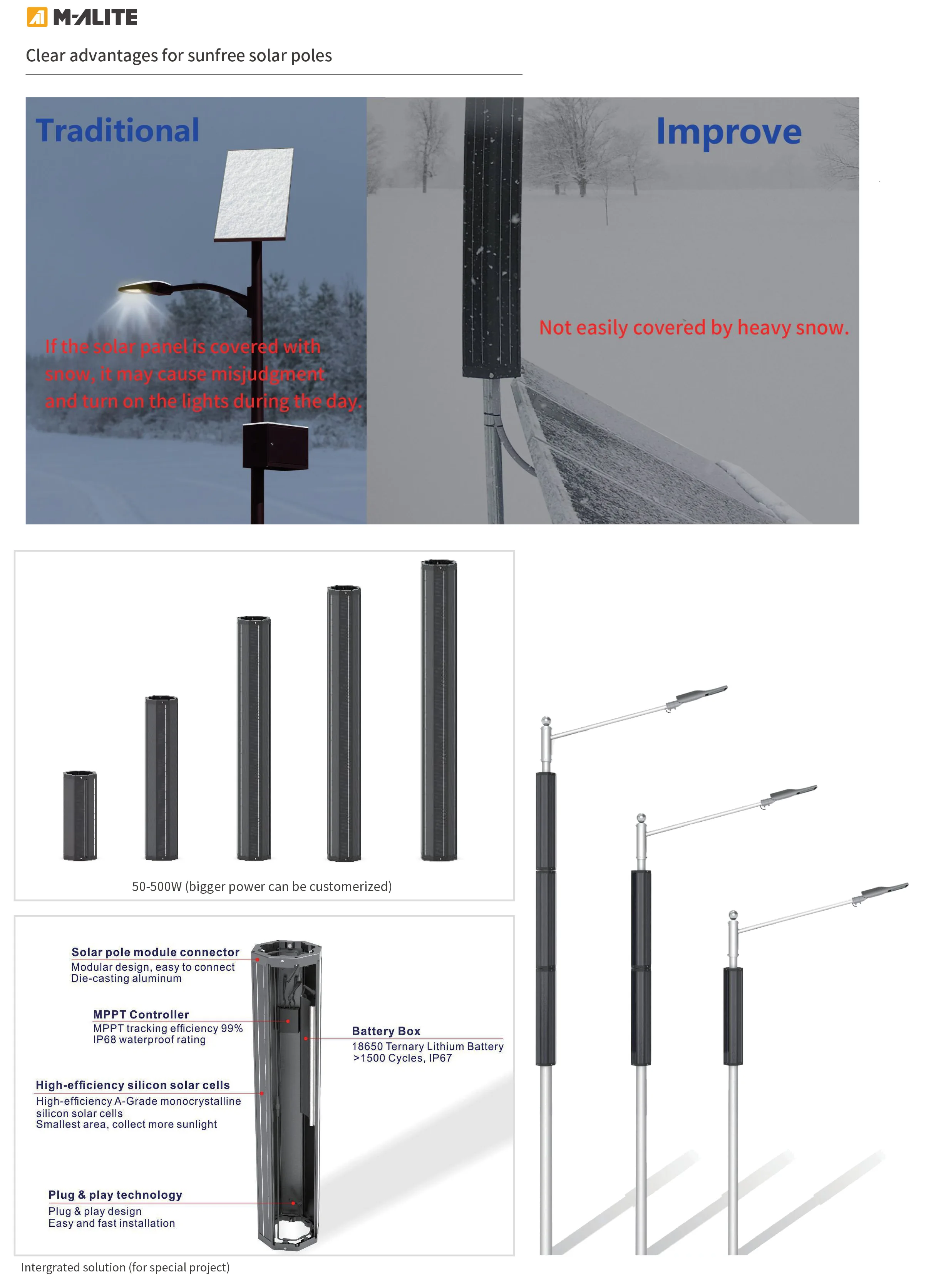 M-ALITE

Clear advantages for sunfree solar poles

Traditional

If the solar panel is covered with snow, it may cause misjudgment and turn on the lights during the day.

Improve

Not easily covered by heavy snow.

50-500W (bigger power can be customerized)

Solar pole module connector
Modular design, easy to connect
Die-casting aluminum

MPPT Controller
MPPT tracking efficiency 99%
IP68 waterproof rating

High-efficiency silicon solar cells
High-efficiency A-Grade monocrystalline silicon solar cells
Smallest area, collect more sunlight

Plug & play technology
Plug & play design
Easy and fast installation

Battery Box
18650 Ternary Lithium Battery
>1500 Cycles, IP67

Intergrated solution (for special project)