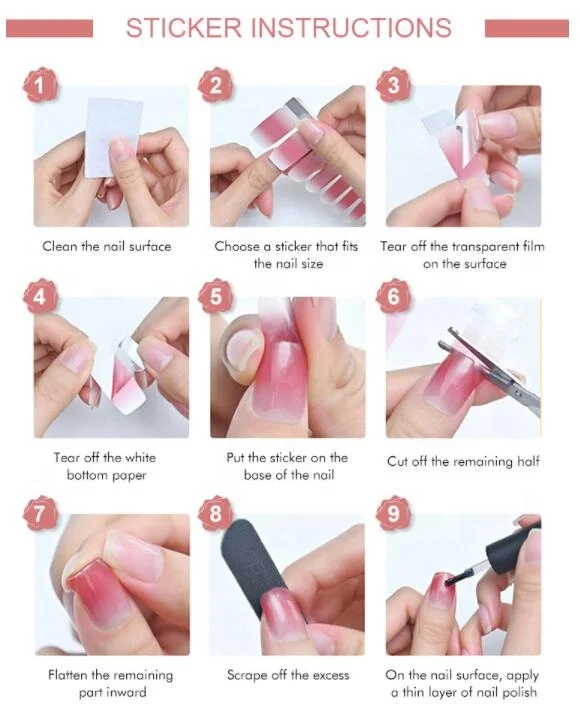 STICKER INSTRUCTIONS

1
Clean the nail surface

2
Choose a sticker that fits the nail size

3
Tear off the transparent film on the surface

4
Tear off the white bottom paper

5
Put the sticker on the base of the nail

6
Cut off the remaining half

7
Flatten the remaining part inward

8
Scrape off the excess

9
On the nail surface, apply a thin layer of nail polish