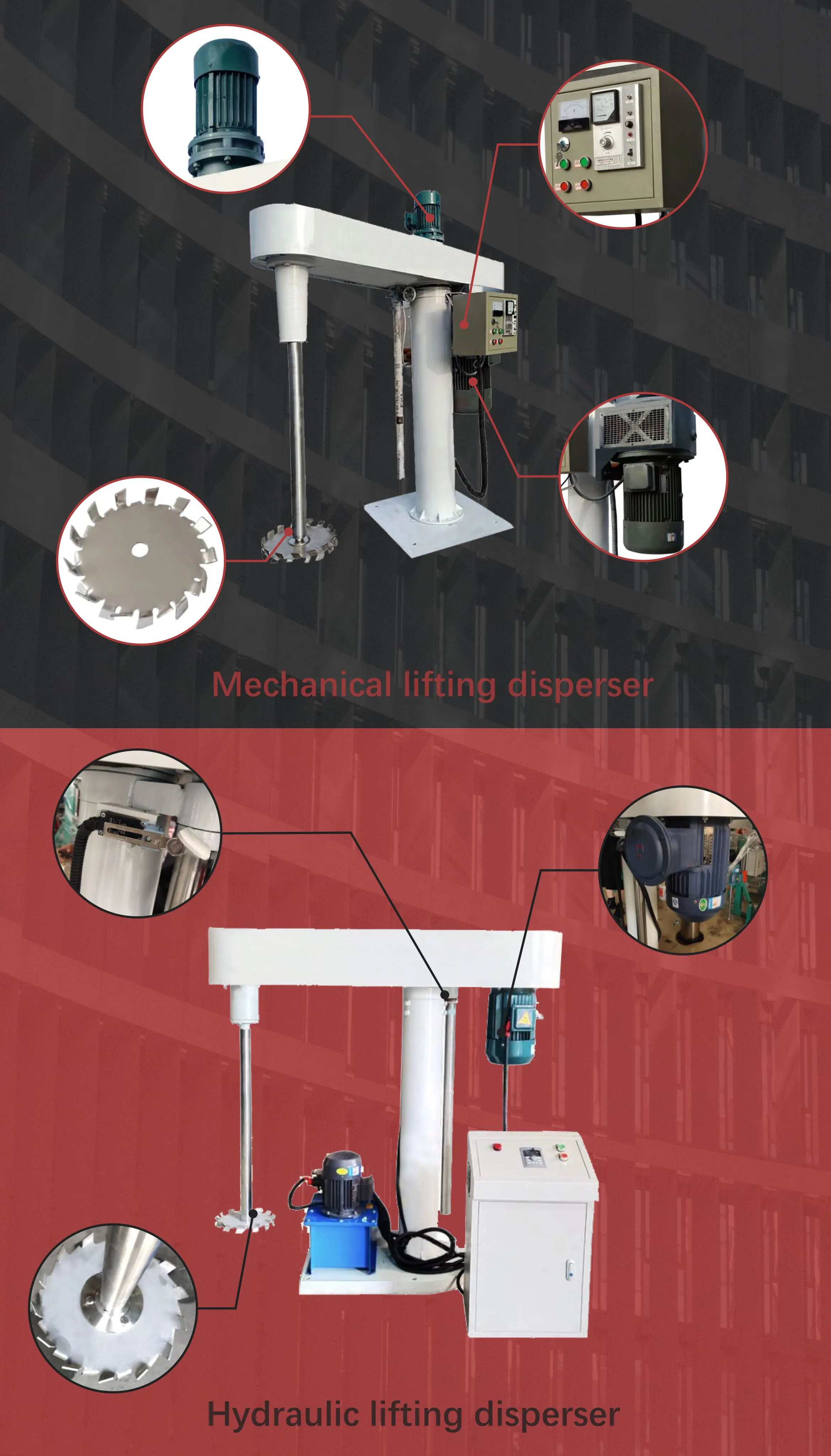 Mechanical lifting disperser

Hydraulic lifting disperser