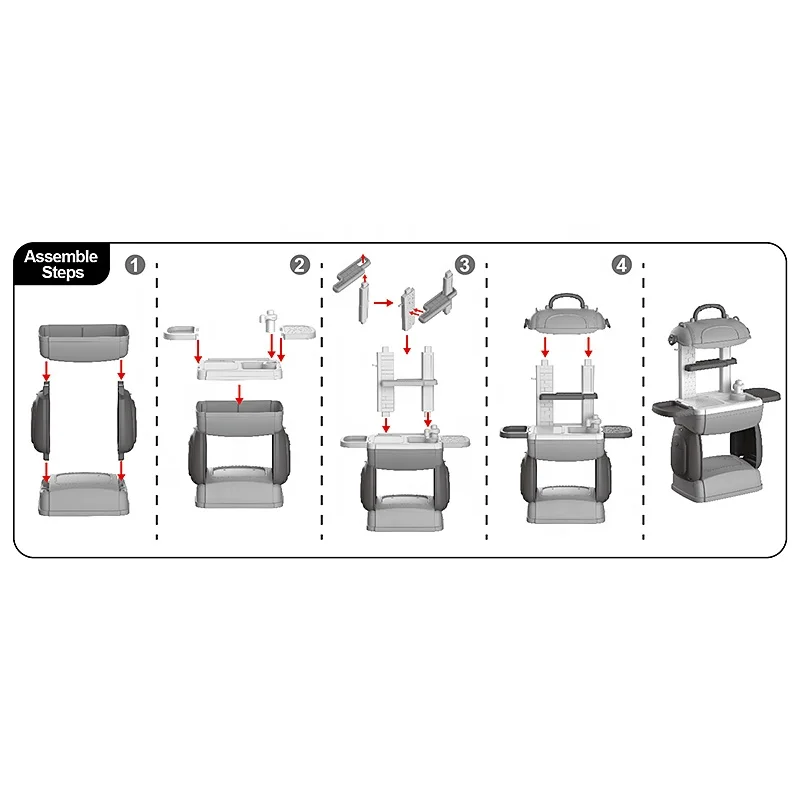 Assemble Steps

1

2

3

4