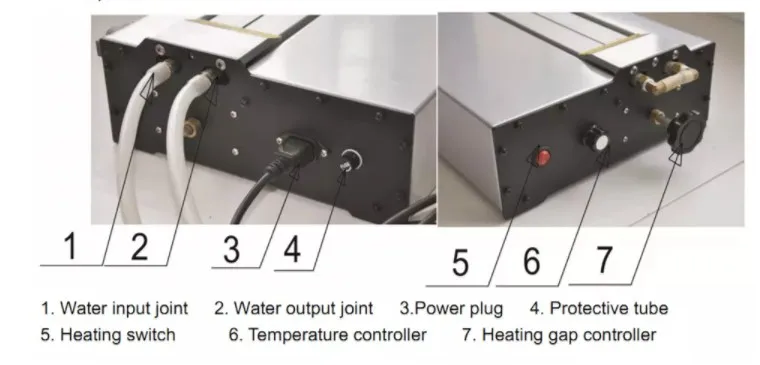 1 2 3 4 5 6 7

1. Water input joint 2. Water output joint 3.Power plug 4. Protective tube
5. Heating switch 6. Temperature controller 7. Heating gap controller