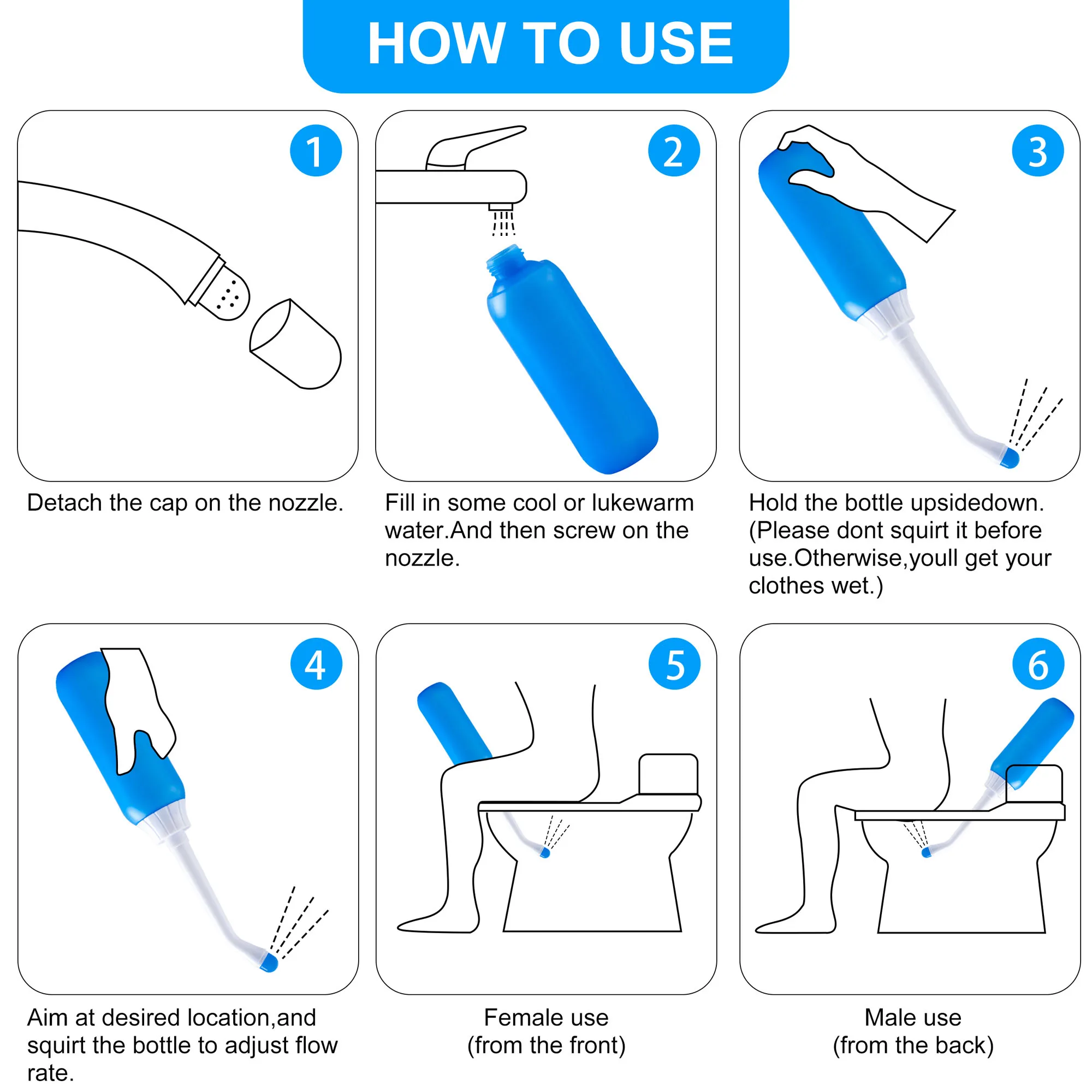 HOW TO USE

1

Detach the cap on the nozzle.

2

Fill in some cool or lukewarm water.And then screw on the nozzle.

3

Hold the bottle upsidedown. (Please dont squirt it before use.Otherwise,youll get your clothes wet.)

4

Aim at desired location,and squirt the bottle to adjust flow rate.

5

Female use
(from the front)

6

Male use
(from the back)