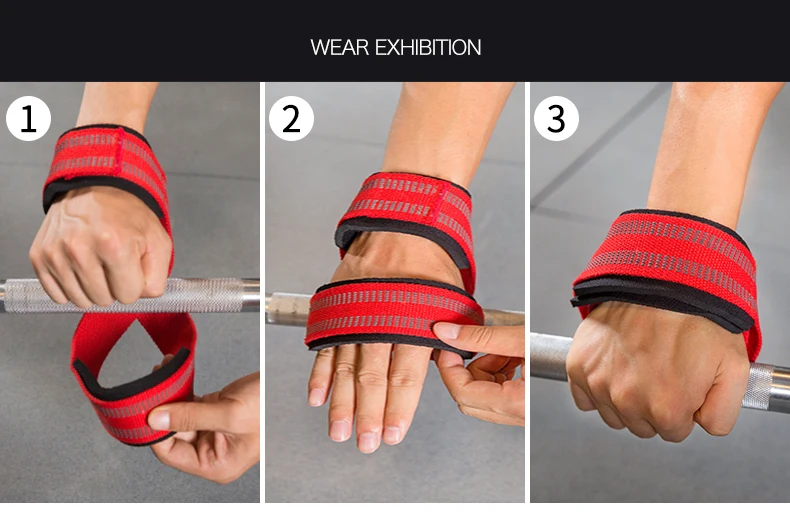 WEAR EXHIBITION

1

2

3