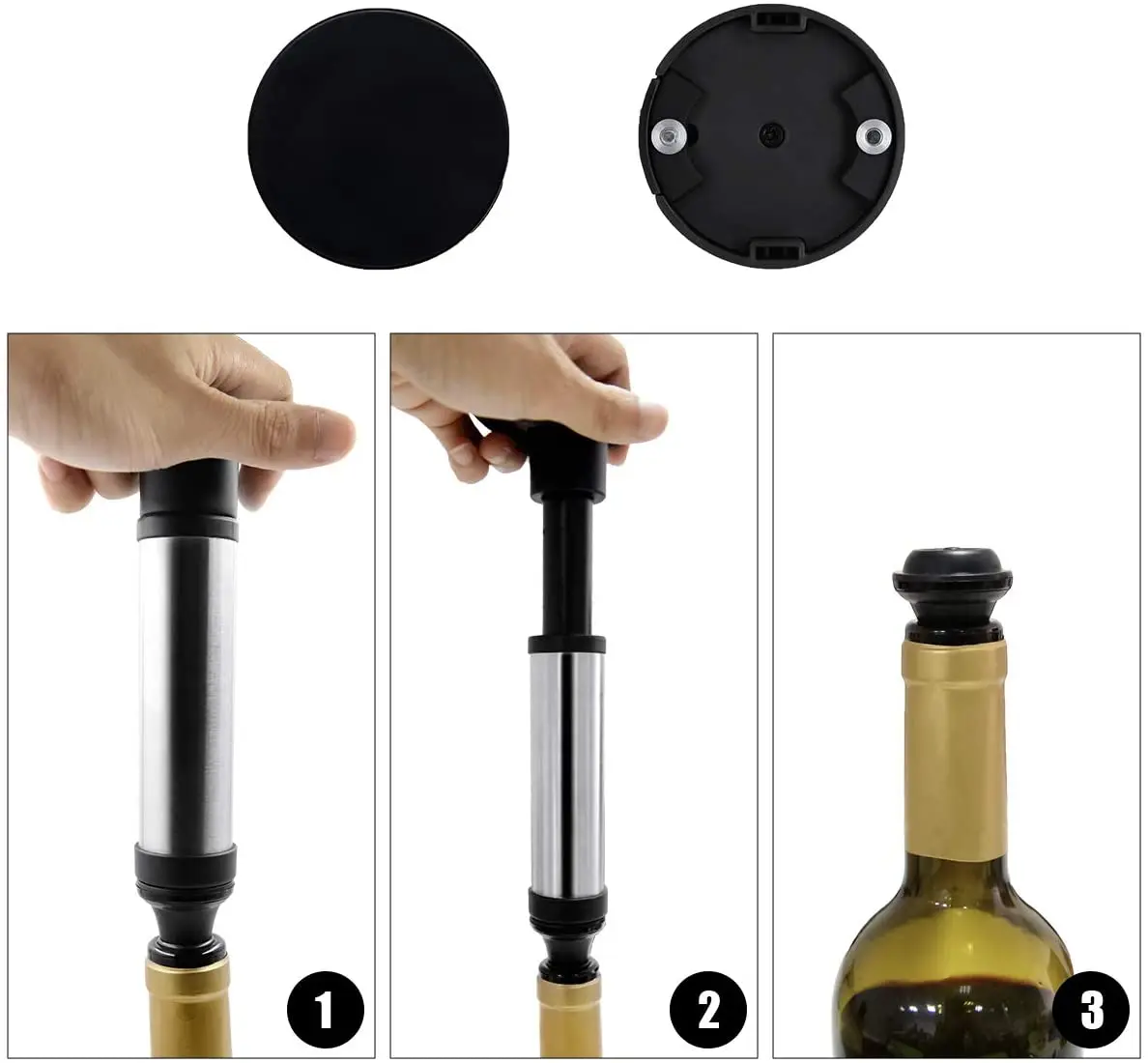 1

2

3