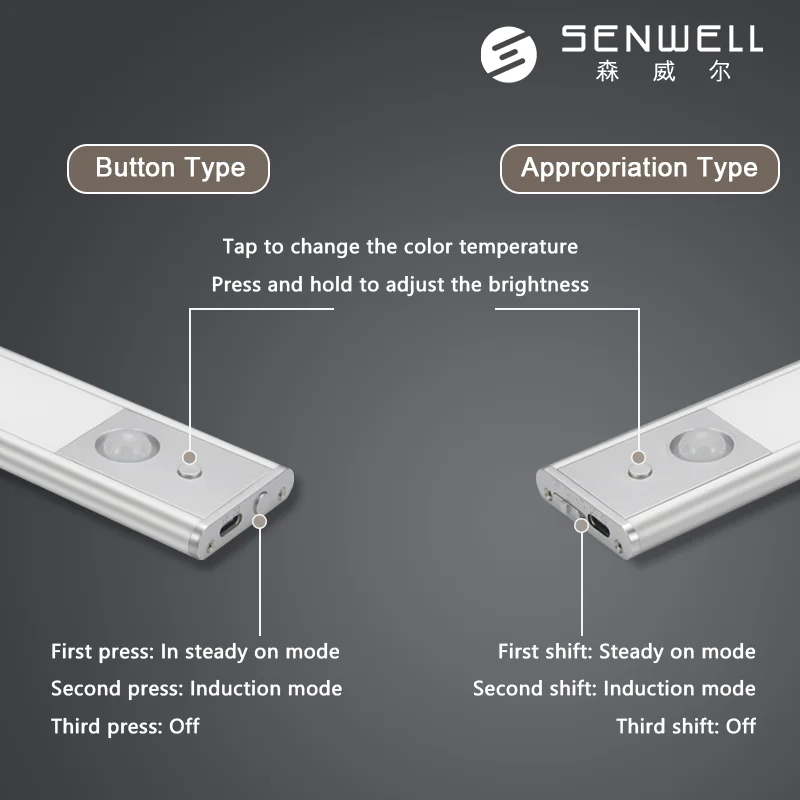 SENWELL
森 威 尔

Button Type

Appropriation Type

Tap to change the color temperature
Press and hold to adjust the brightness

First press: In steady on mode
Second press: Induction mode
Third press: Off

First shift: Steady on mode
Second shift: Induction mode
Third shift: Off