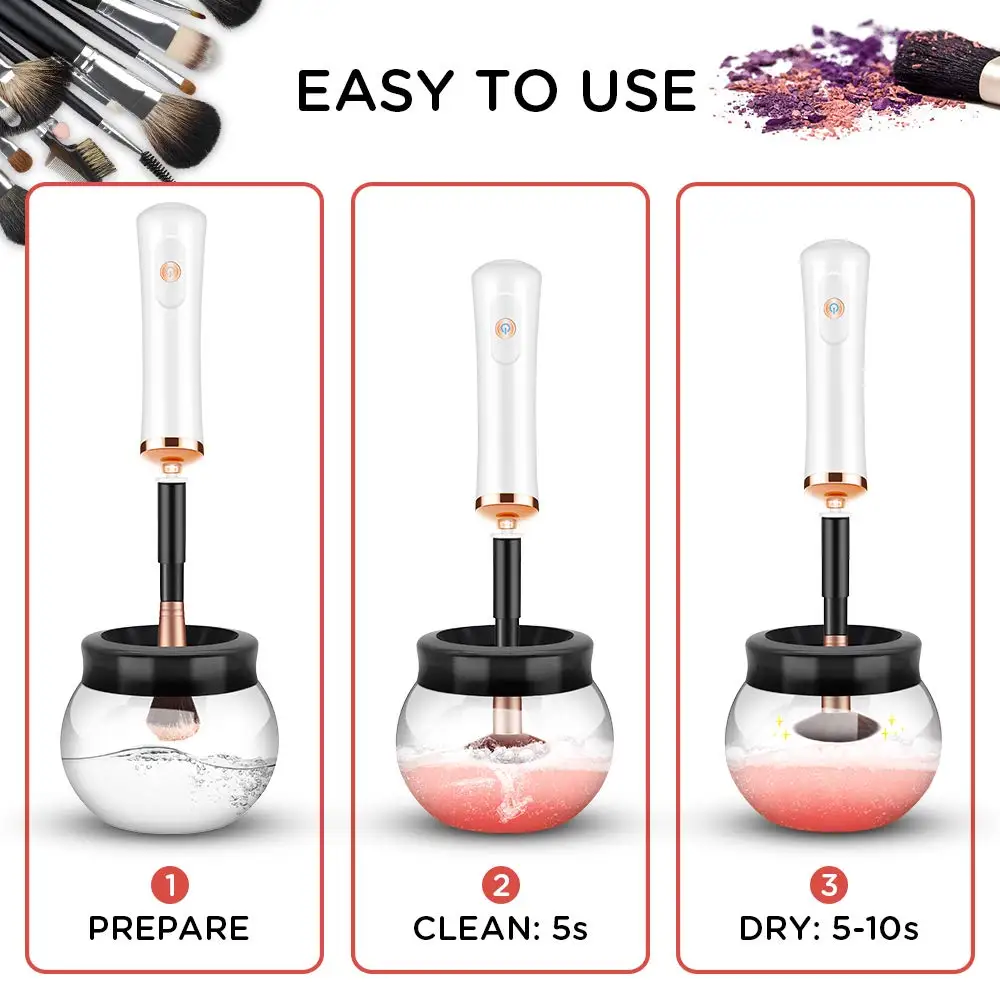 EASY TO USE

1
PREPARE

2
CLEAN: 5s

3
DRY: 5-10s